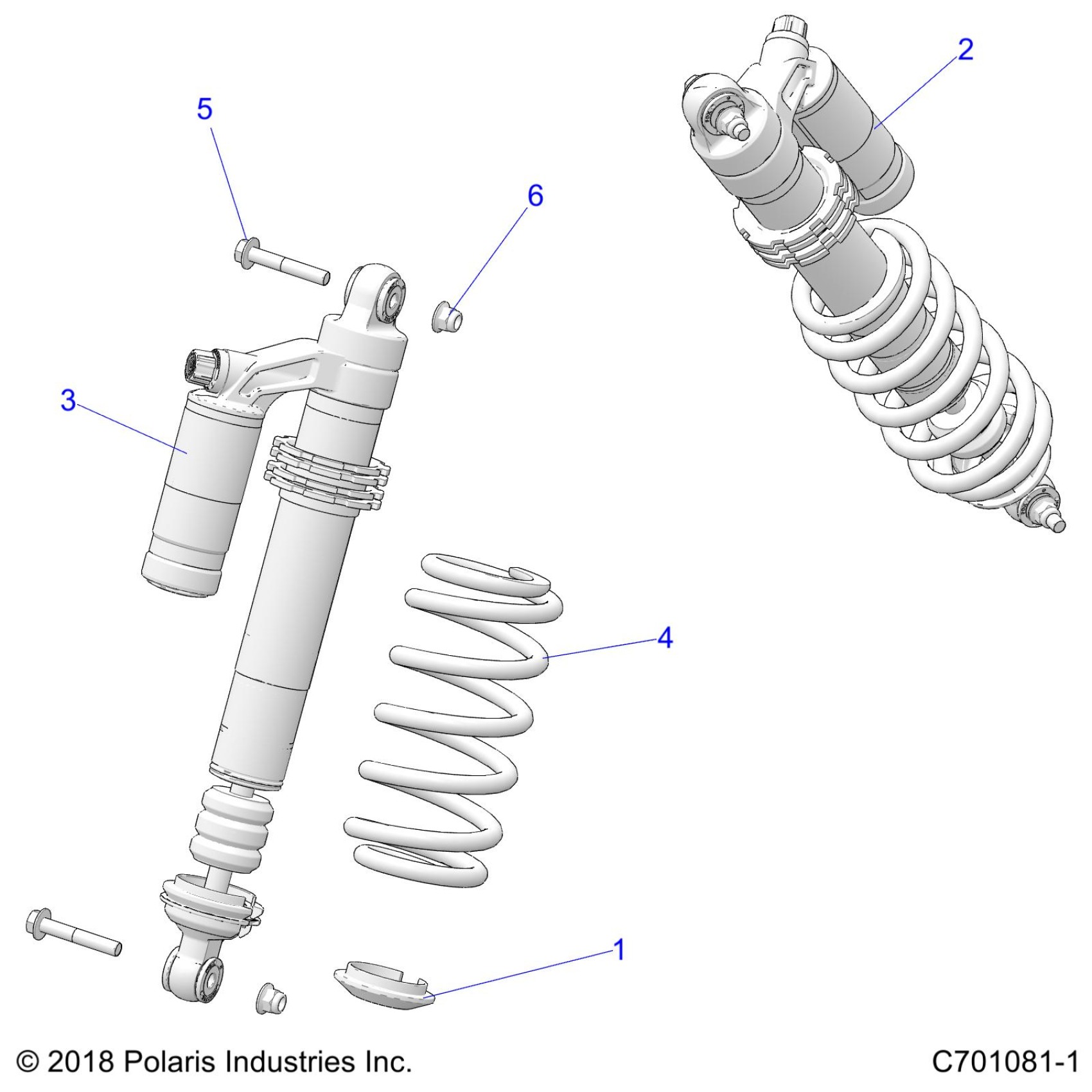 2

5

6

3

4

1

© 2018 Polaris Industries Inc.

C701081-1