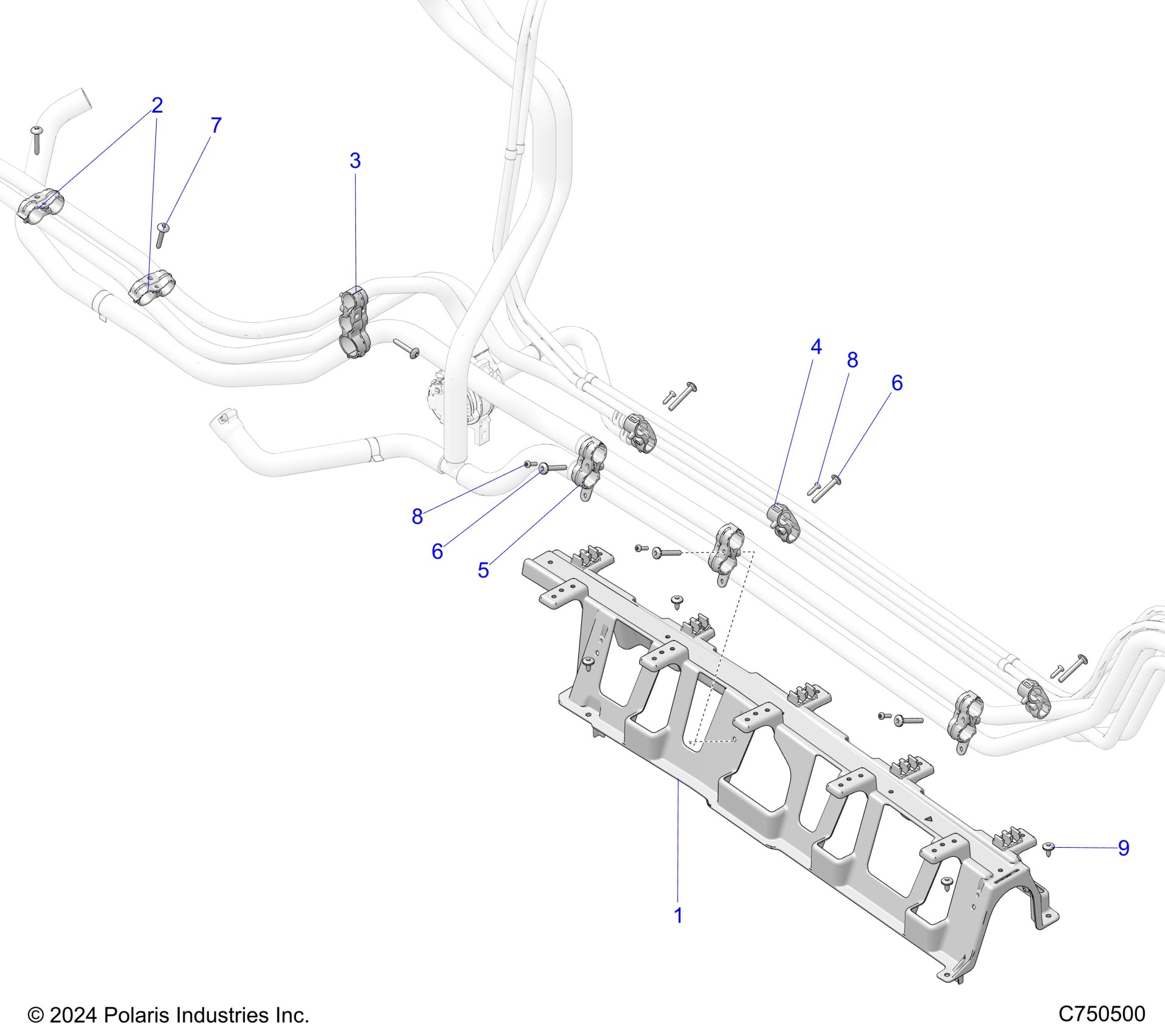 2
7
3
4
8
6
8
6
5
9
1
© 2024 Polaris Industries Inc.
C750500