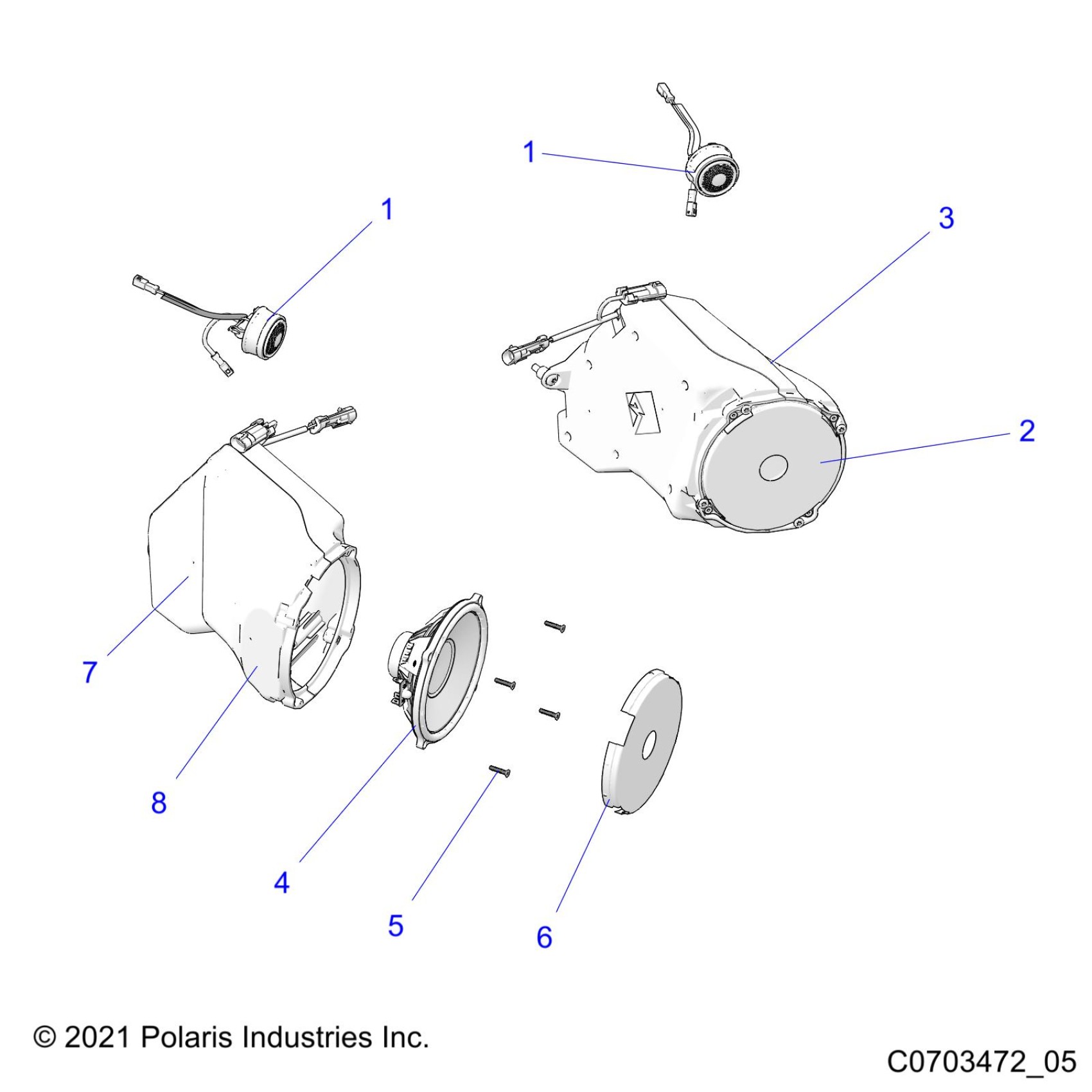 1

1

3

2

7

8

4

5

6

© 2021 Polaris Industries Inc.

C0703472_05