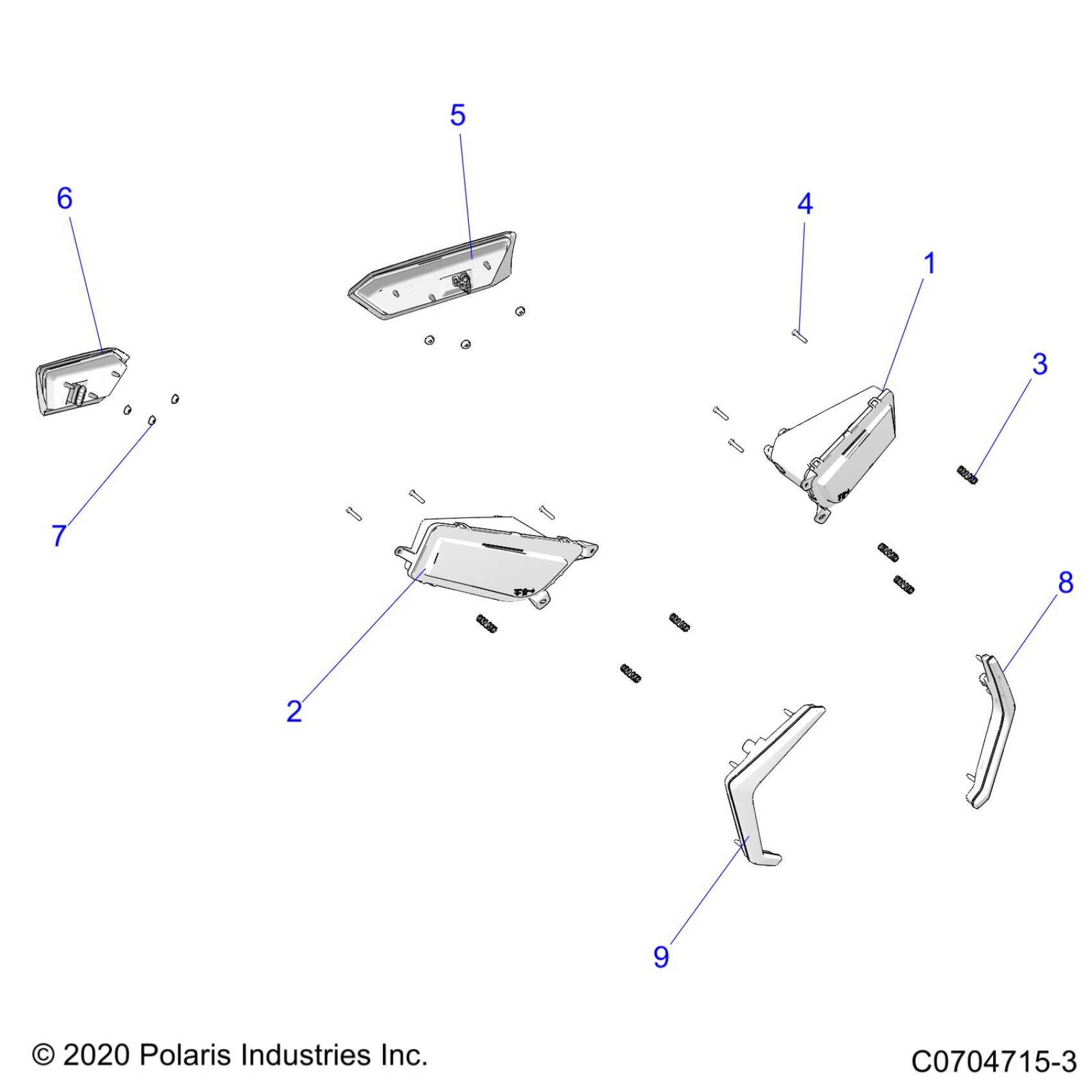 5

6

4

1

3

7

8

2

9

© 2020 Polaris Industries Inc.

C0704715-3