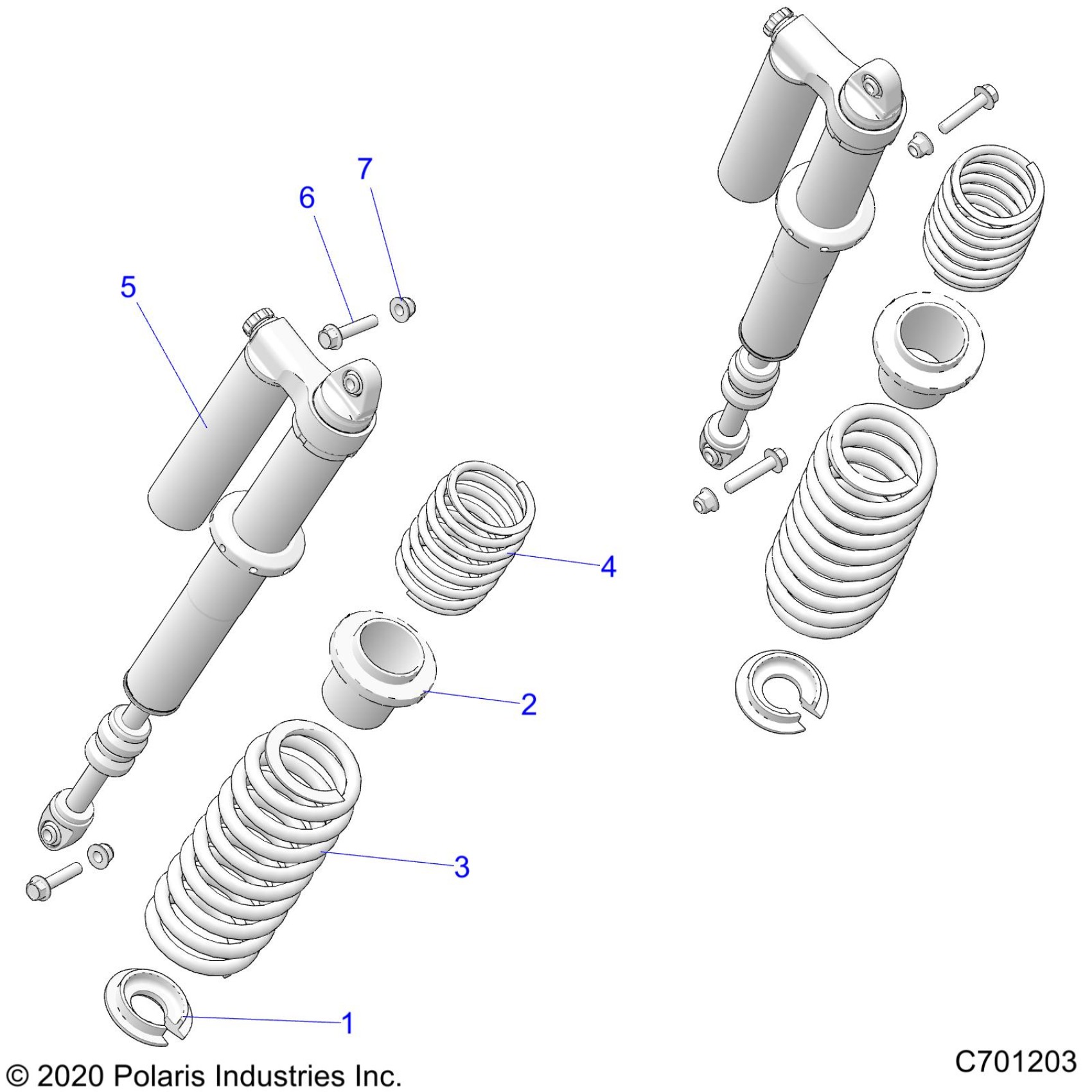 7
6
5
4
2
3
1
© 2020 Polaris Industries Inc.
C701203