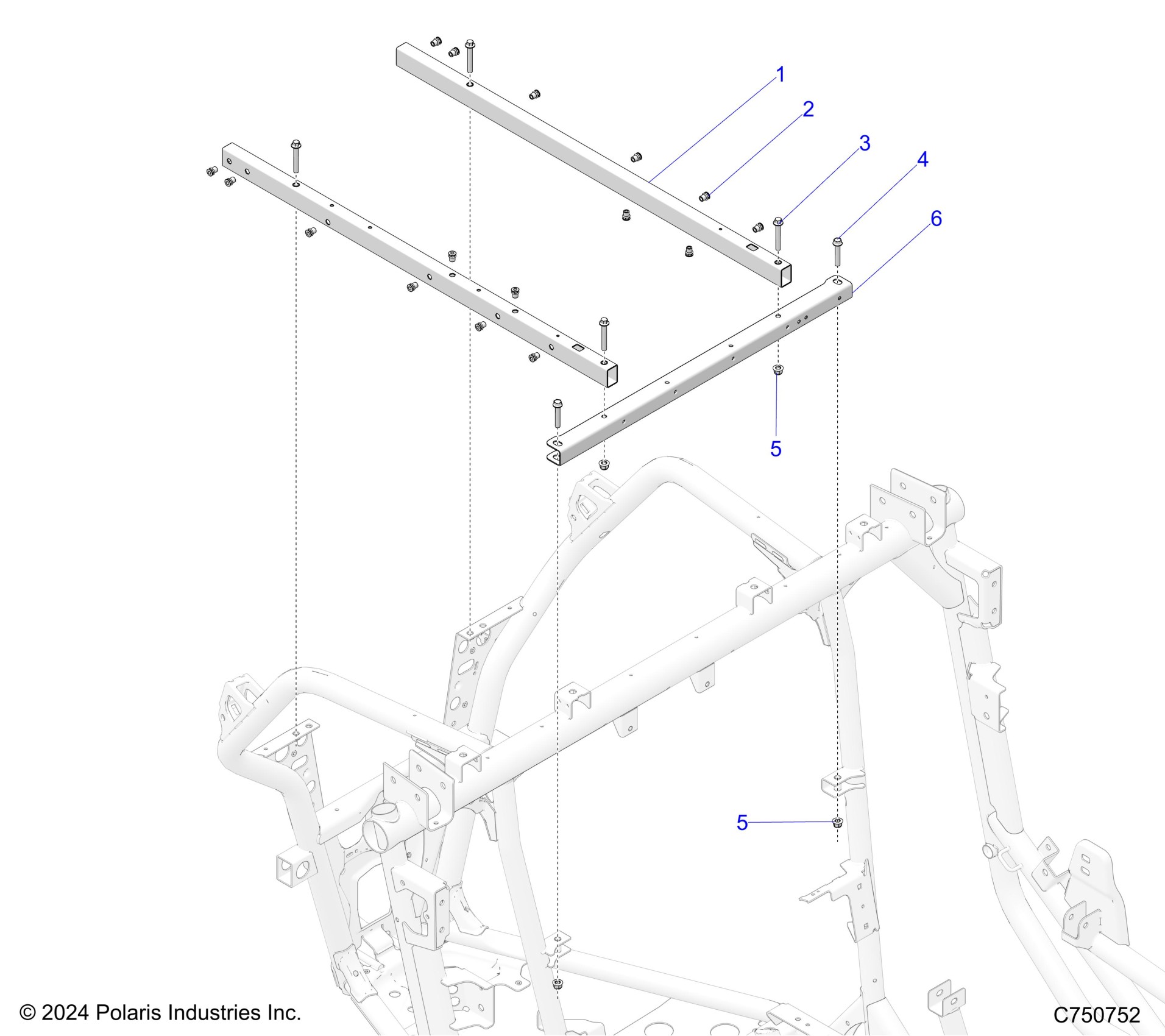 1
2
3
4
6
5
5
© 2024 Polaris Industries Inc.
C750752