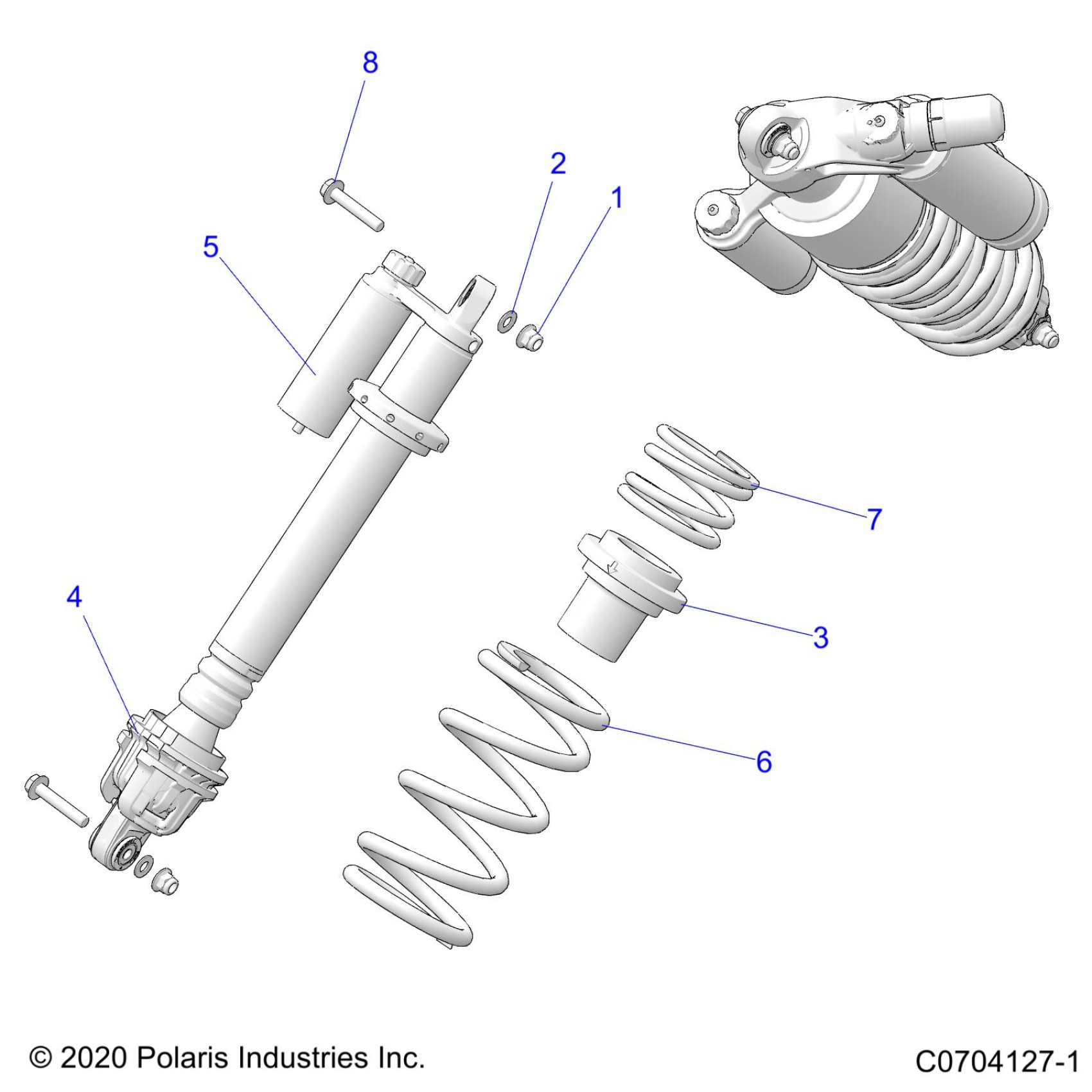 8
2
1
5
7
4
3
6

© 2020 Polaris Industries Inc.
C0704127-1