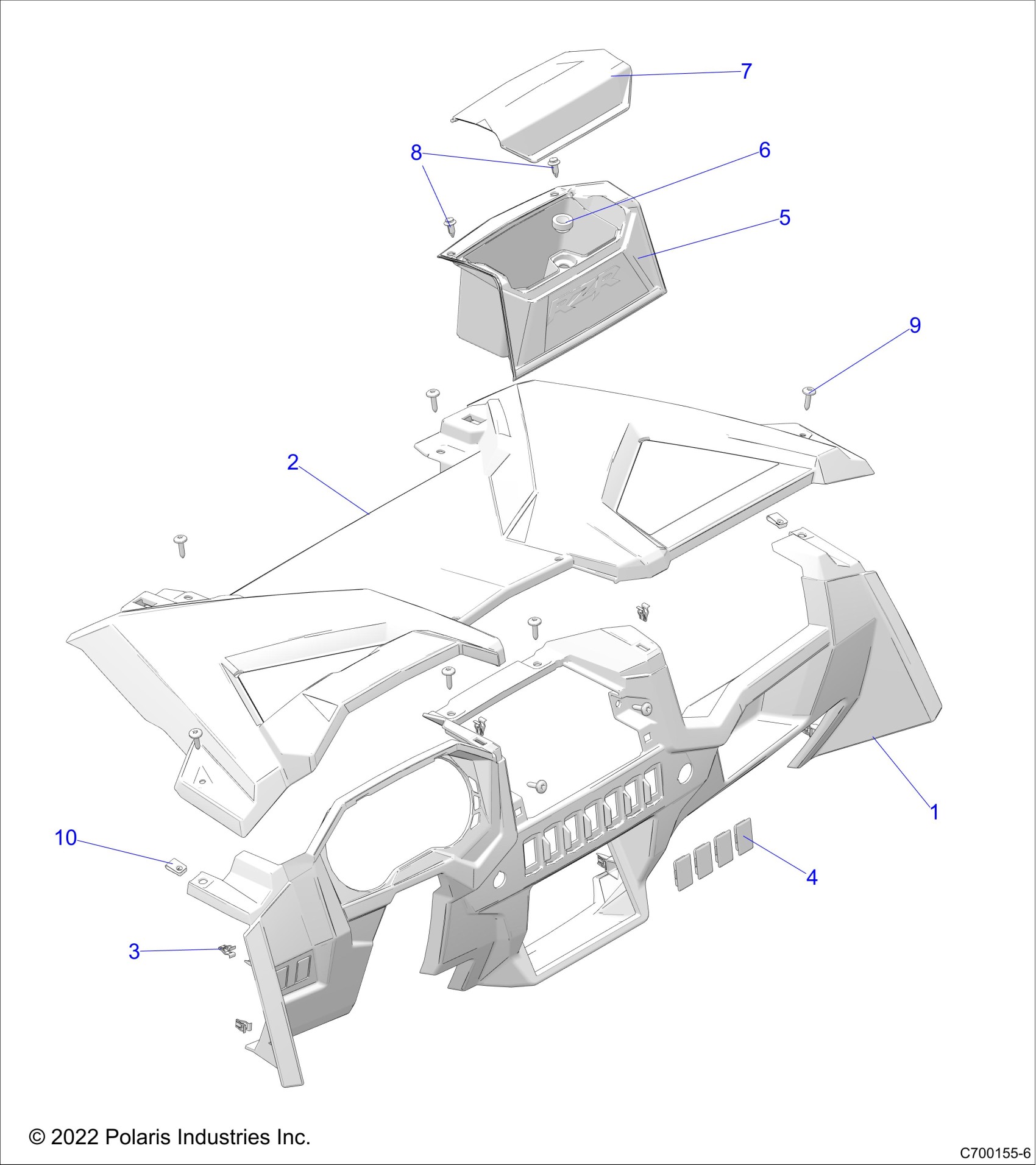 7

8

6

5

RZR

9

2

1

10

4

3

© 2022 Polaris Industries Inc.

C700155-6