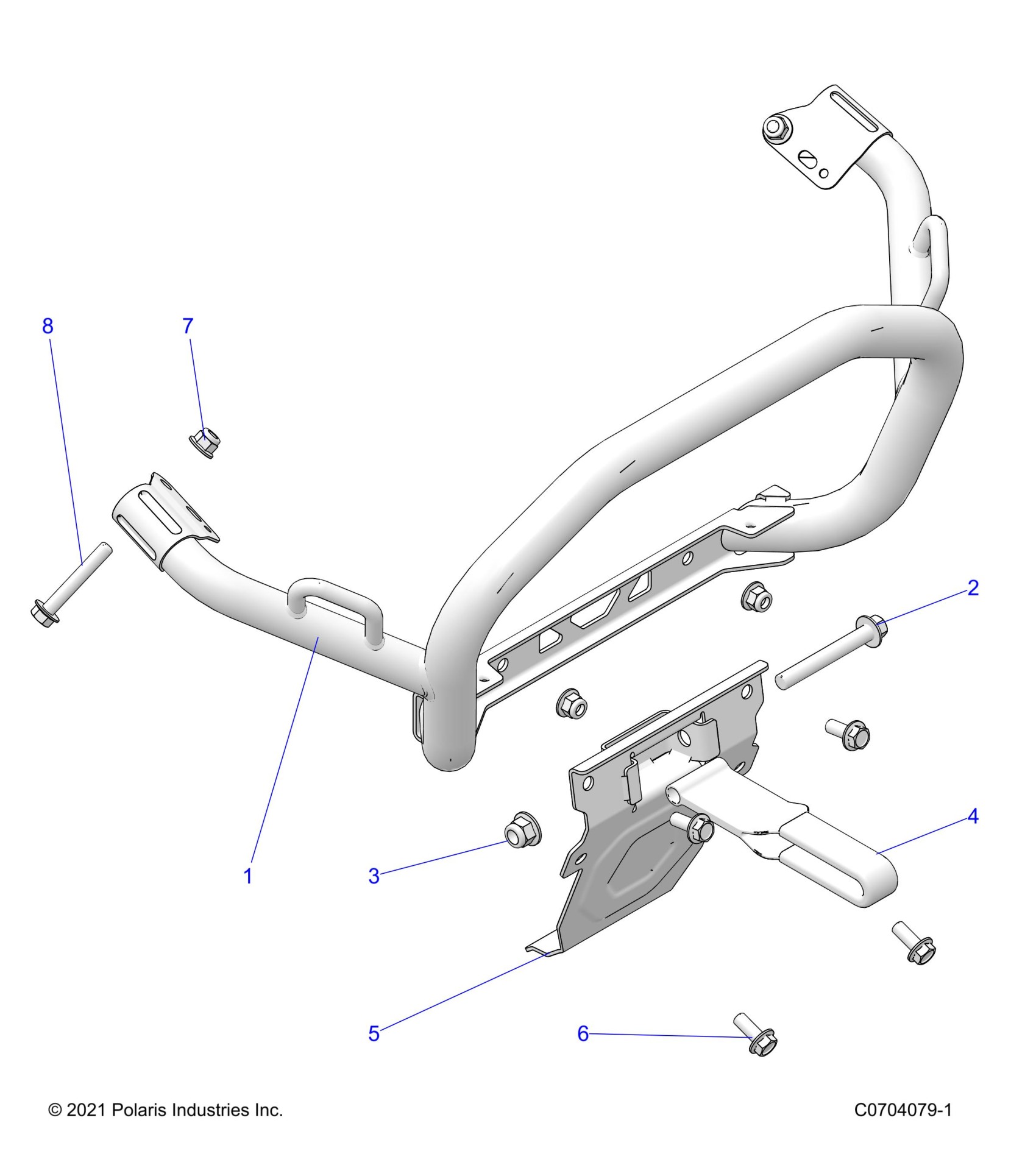 8

7

2

4

1

3

5

6

© 2021 Polaris Industries Inc.

C0704079-1