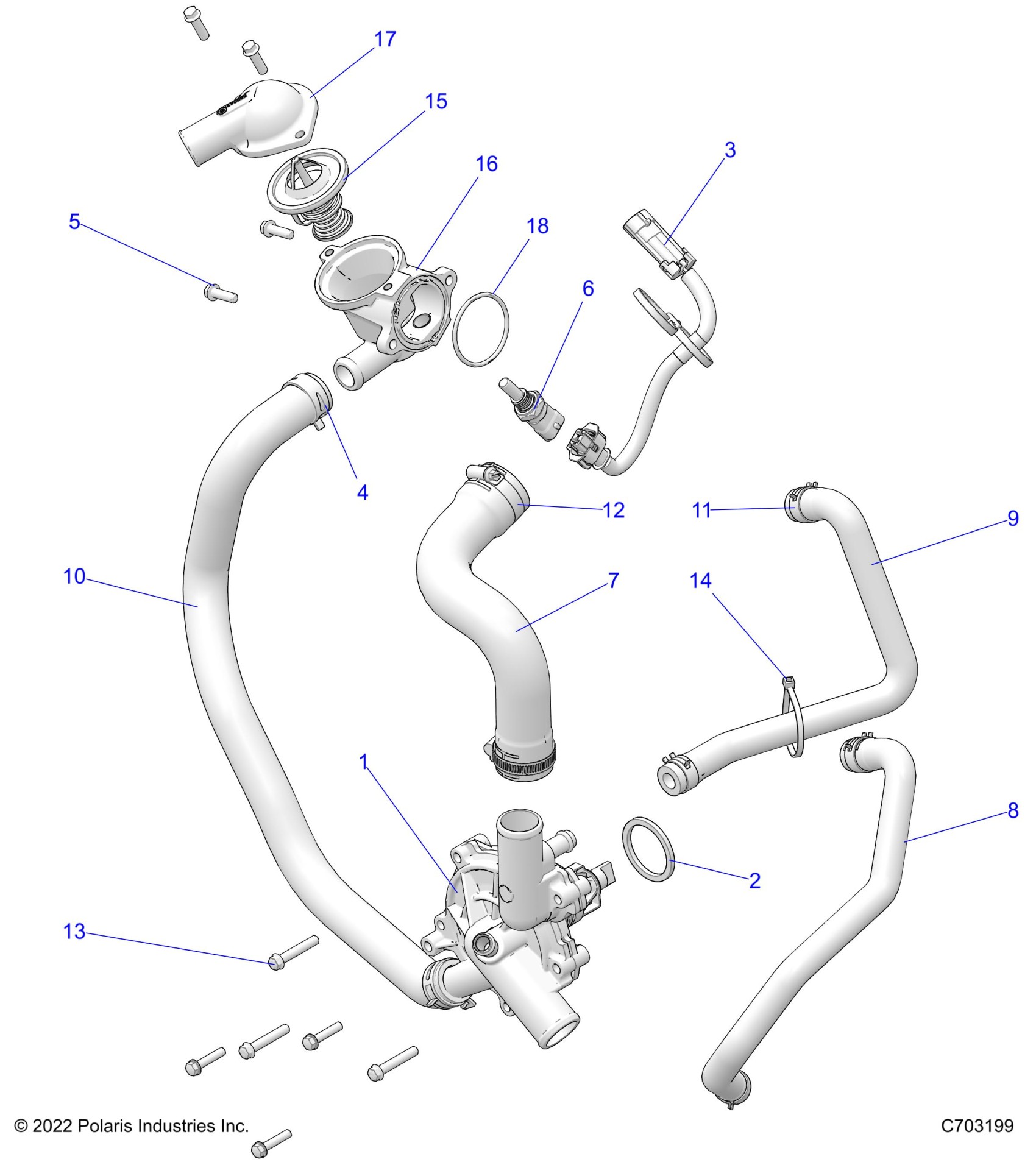 17
15
16
3
5
18
6
4
12
11
9
10
7
14
1
8
2
13
© 2022 Polaris Industries Inc.
C703199