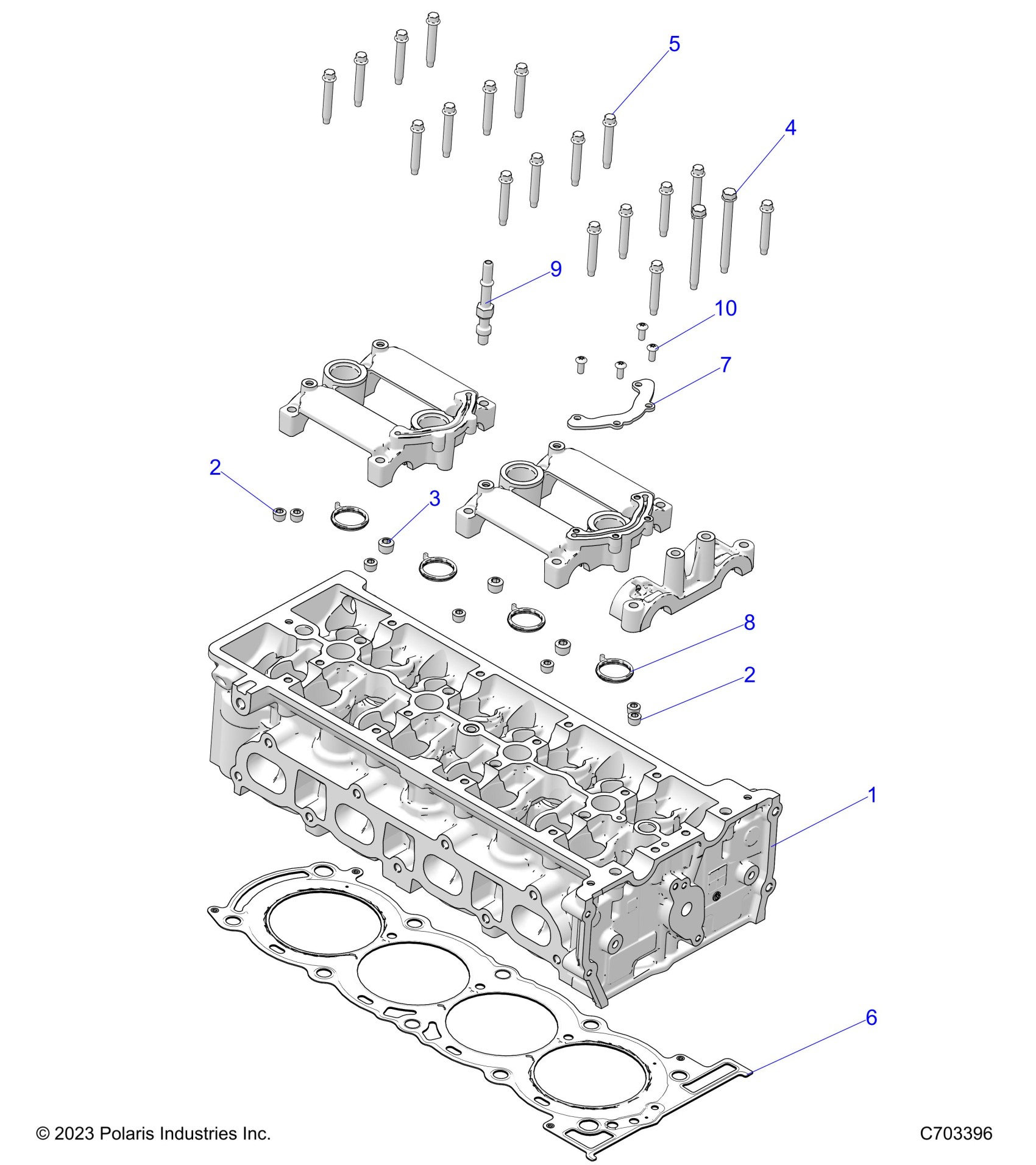 5

4

9

10

7

2

3

8

2

1

6

© 2023 Polaris Industries Inc.

C703396