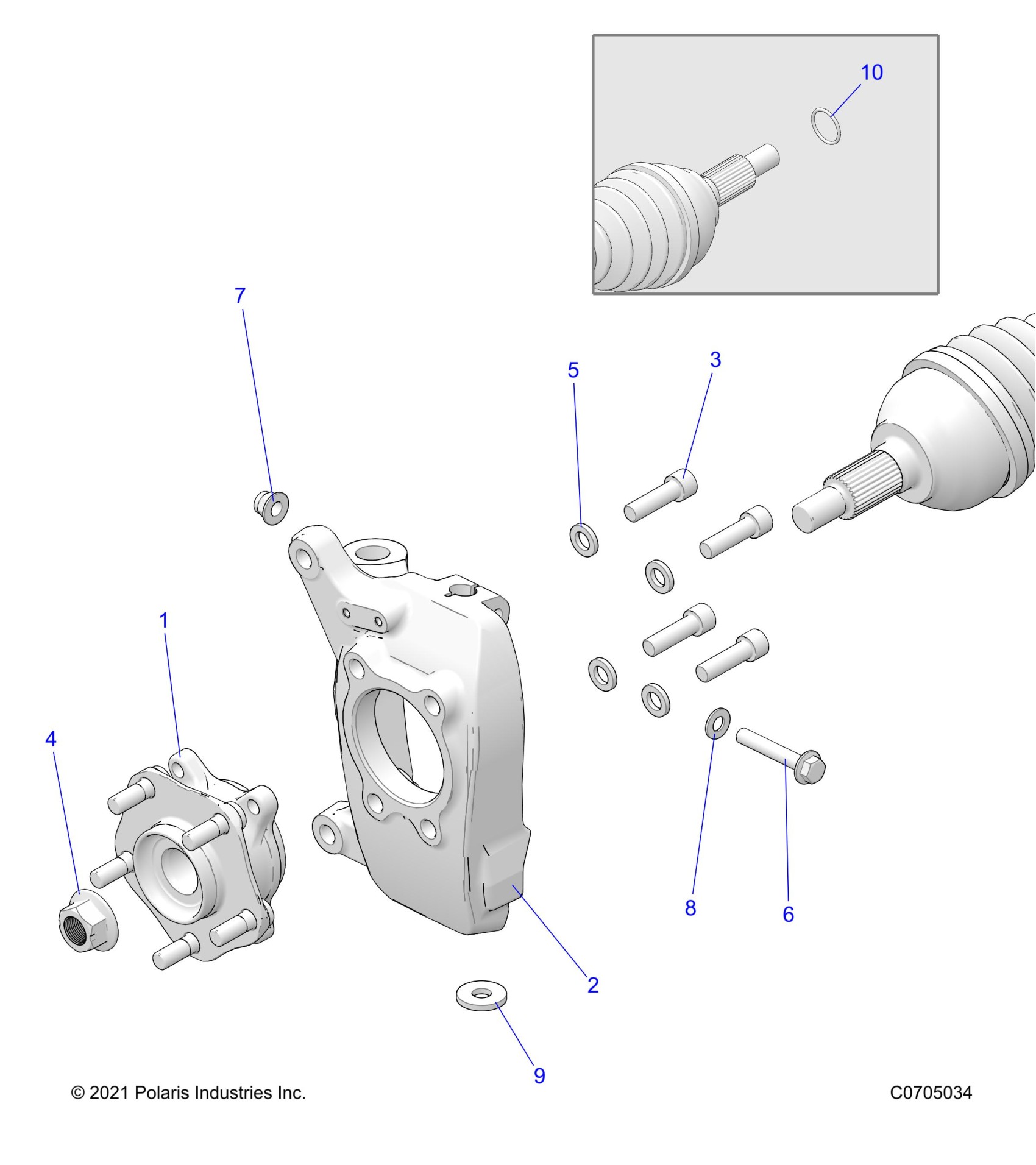 10

7

5

3

1

4

8

6

2

9

© 2021 Polaris Industries Inc.

C0705034