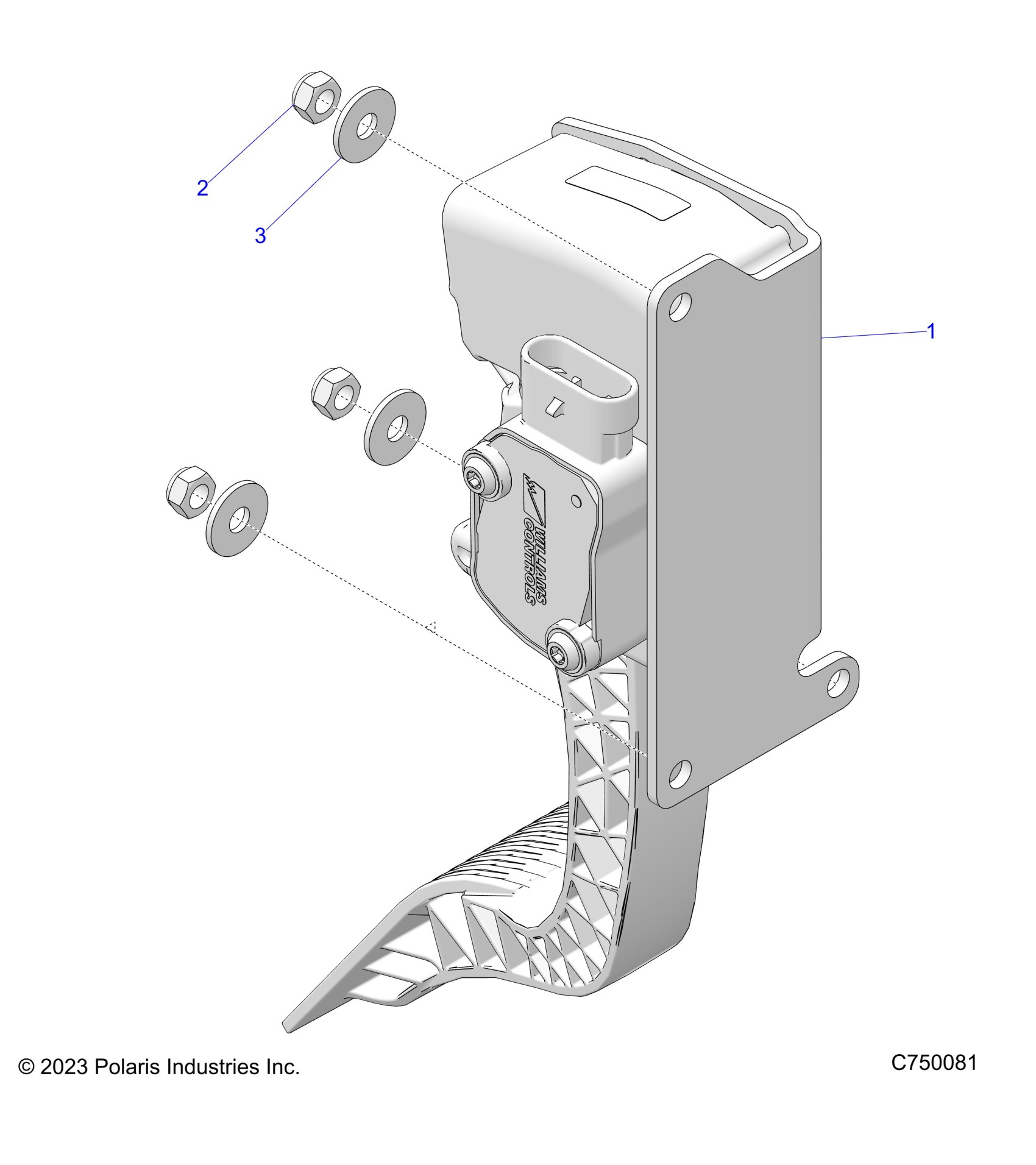 2

3

1

WILLIAMS CONTROLS

© 2023 Polaris Industries Inc.

C750081