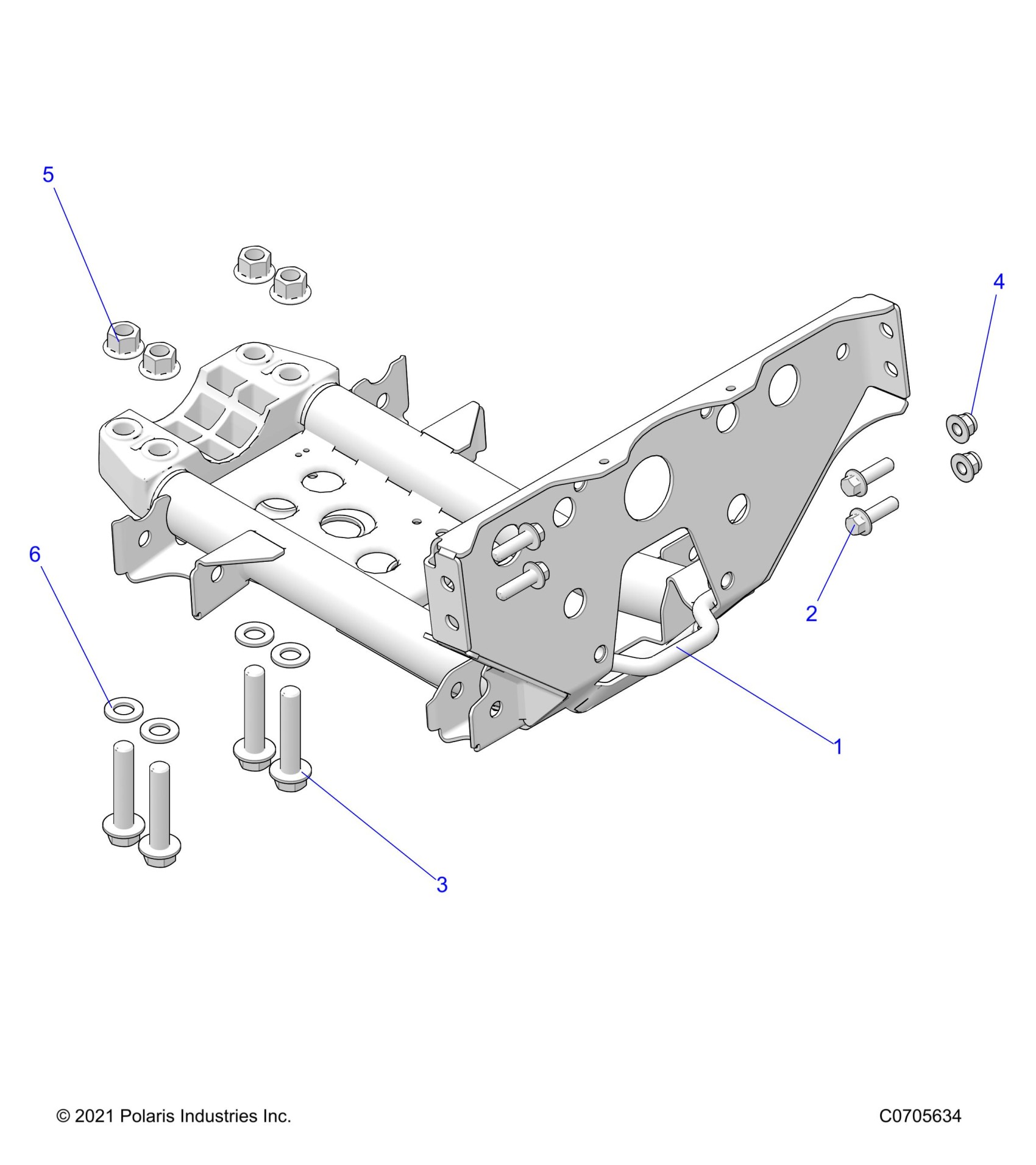 5

4

6

2

1

3

© 2021 Polaris Industries Inc.

C0705634