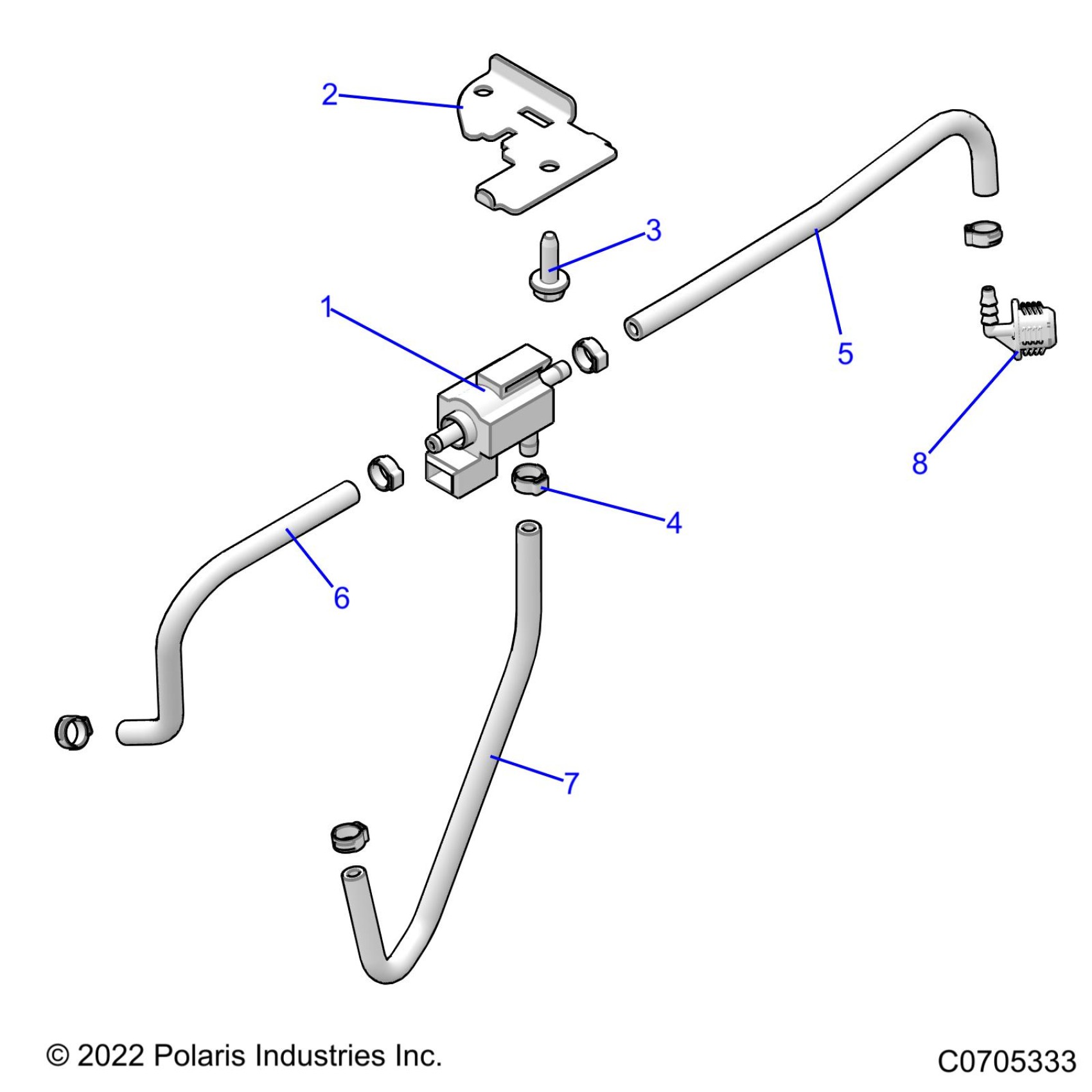 2

3

1

5

8

4

6

7

© 2022 Polaris Industries Inc.

C0705333