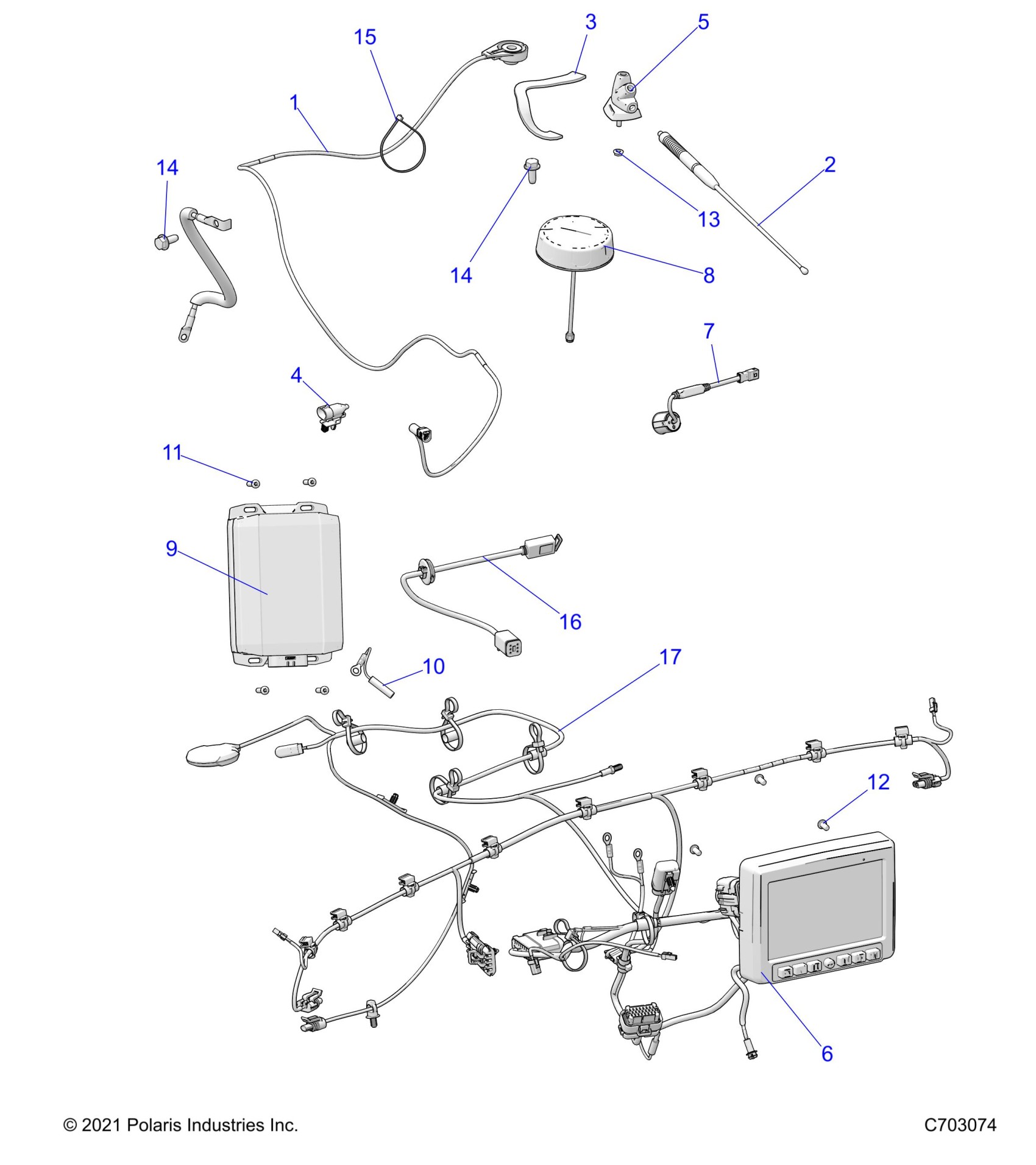 15
3
5
1
14
2
13
14
8
7
4
11
9
16
10
17
12
6

© 2021 Polaris Industries Inc.

C703074