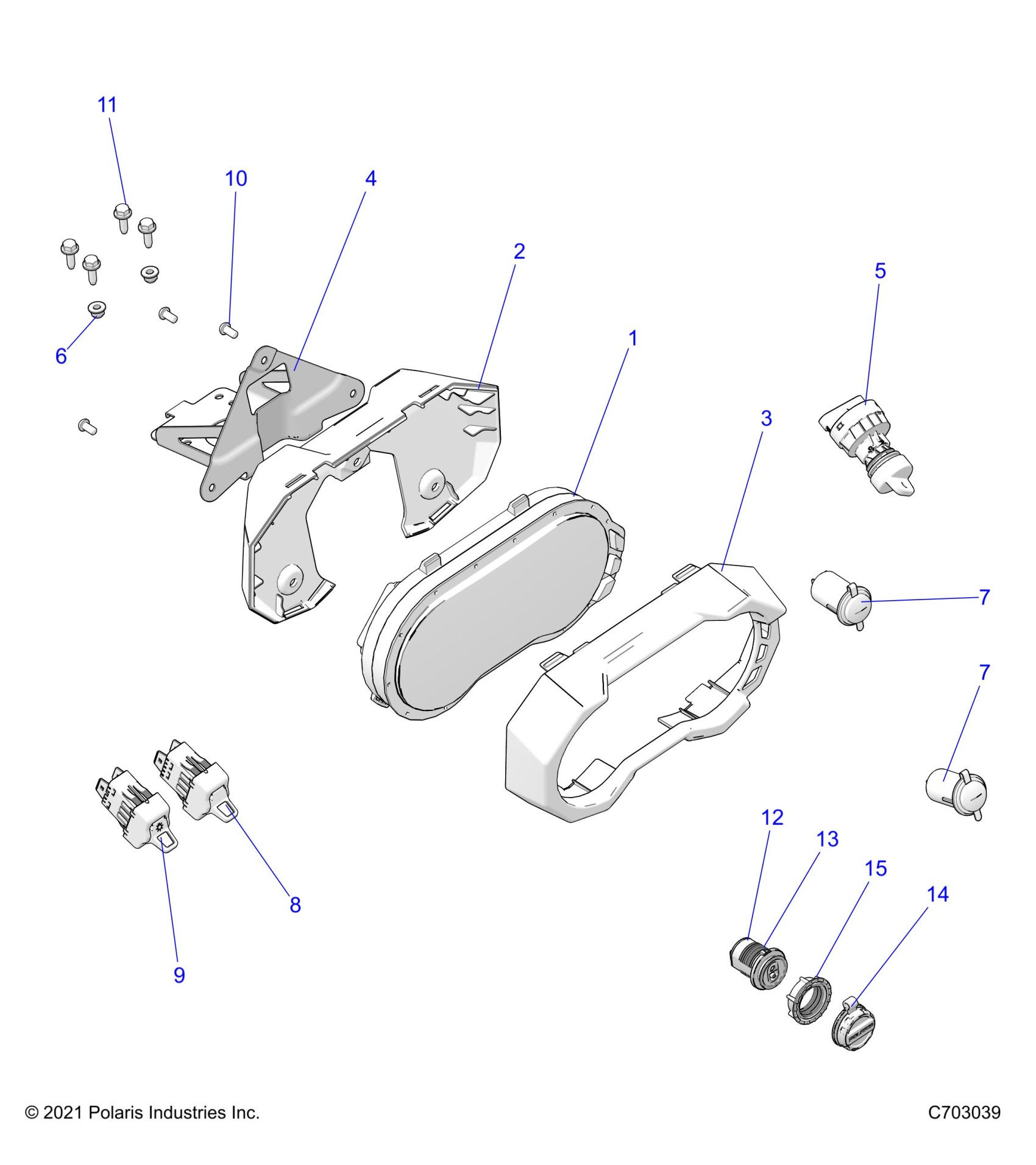 11

10

4

2

5

6

1

3

7

7

12

13

15

14

8

9

© 2021 Polaris Industries Inc.

C703039