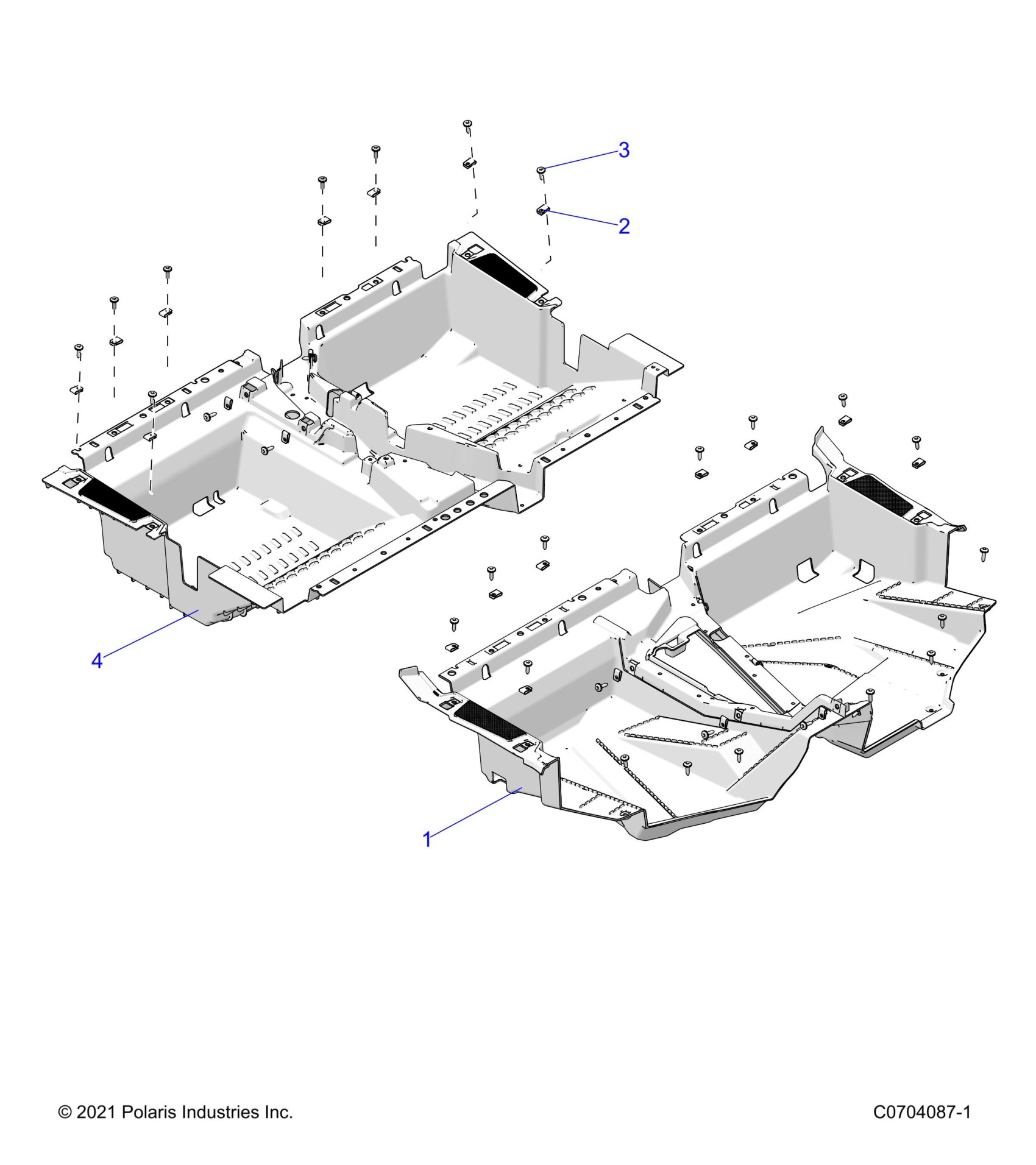 3

2

4

1

© 2021 Polaris Industries Inc.

C0704087-1