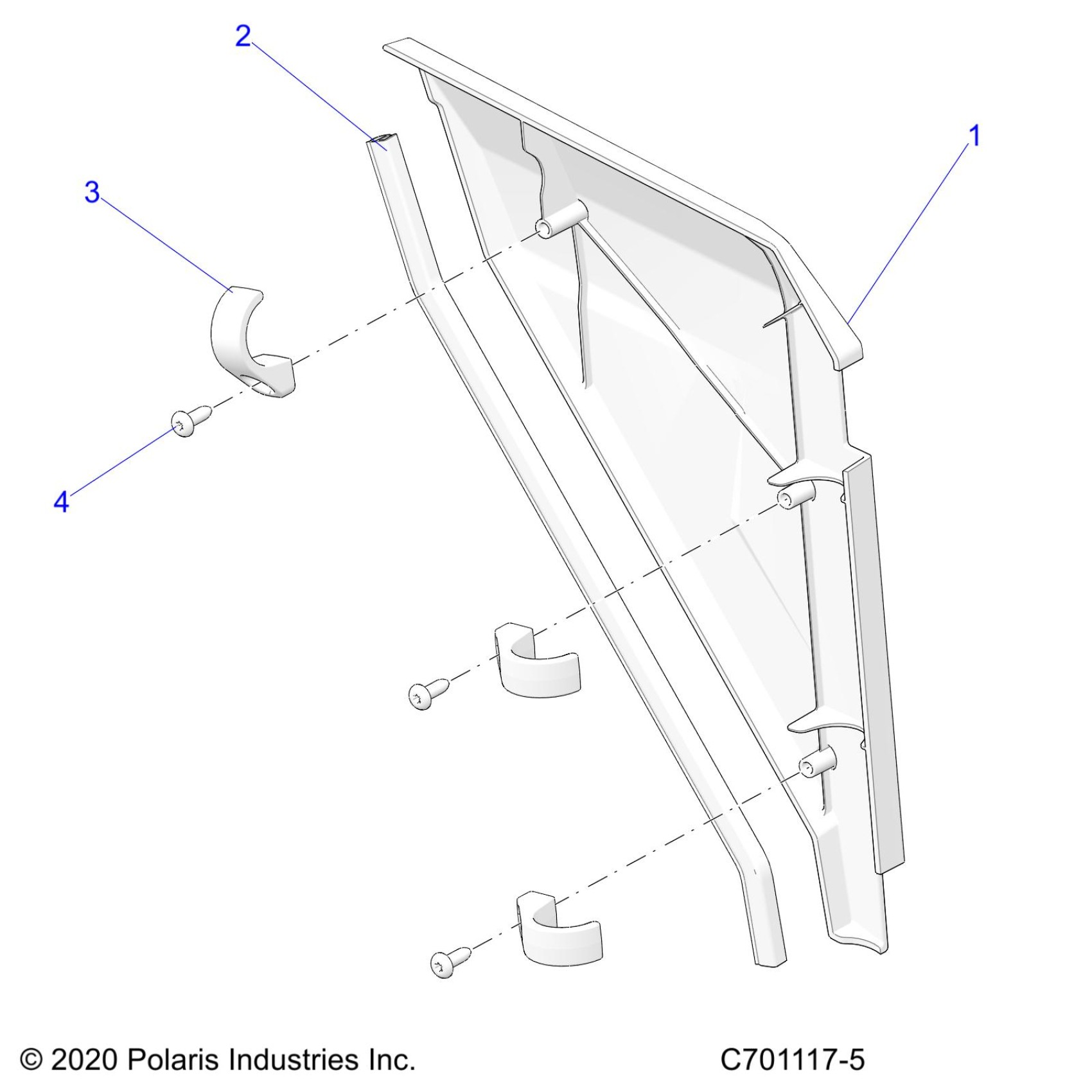 2

1

3

4

© 2020 Polaris Industries Inc.

C701117-5