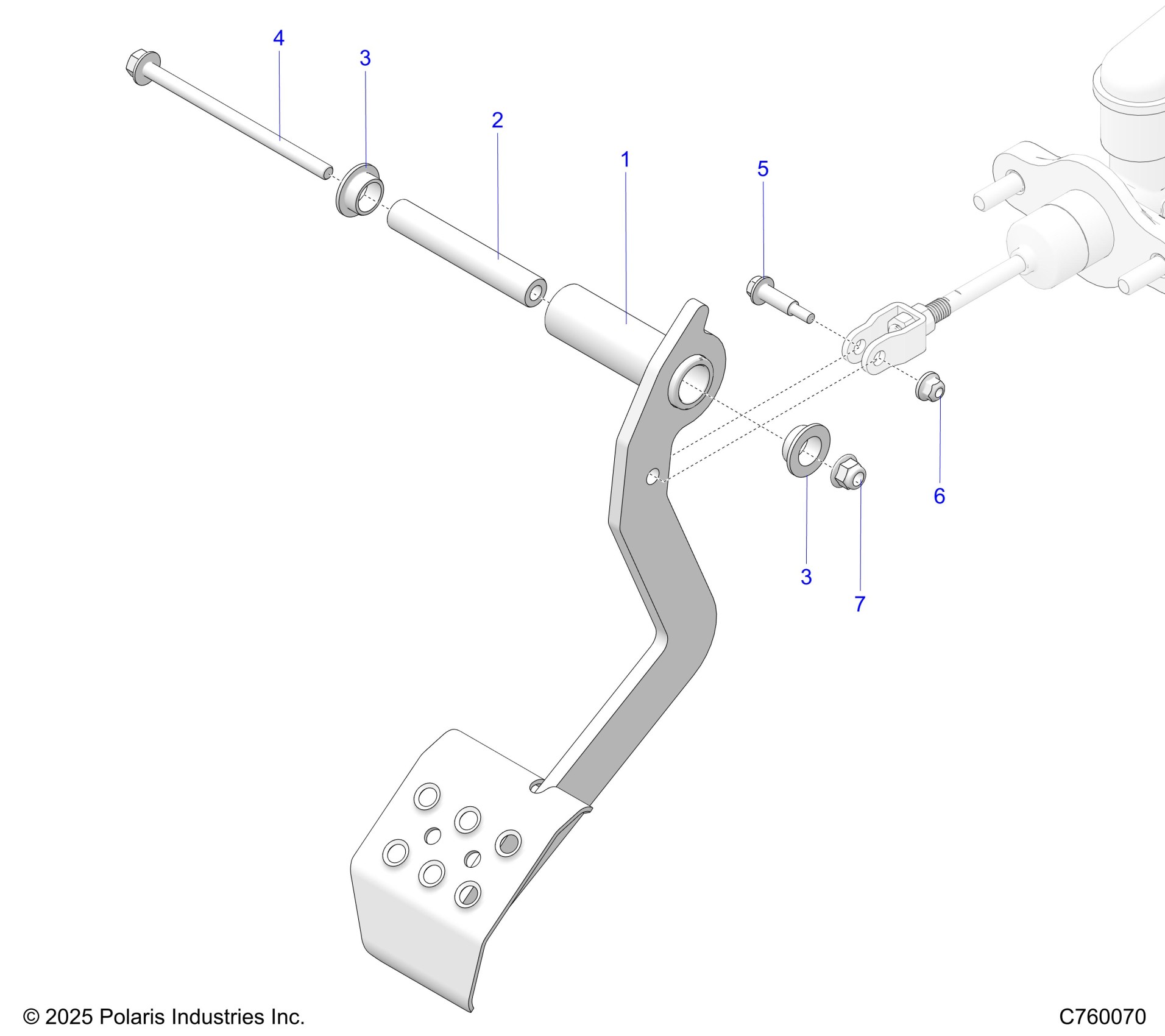 4
3
2
1
5
6
3
7

© 2025 Polaris Industries Inc.
C760070