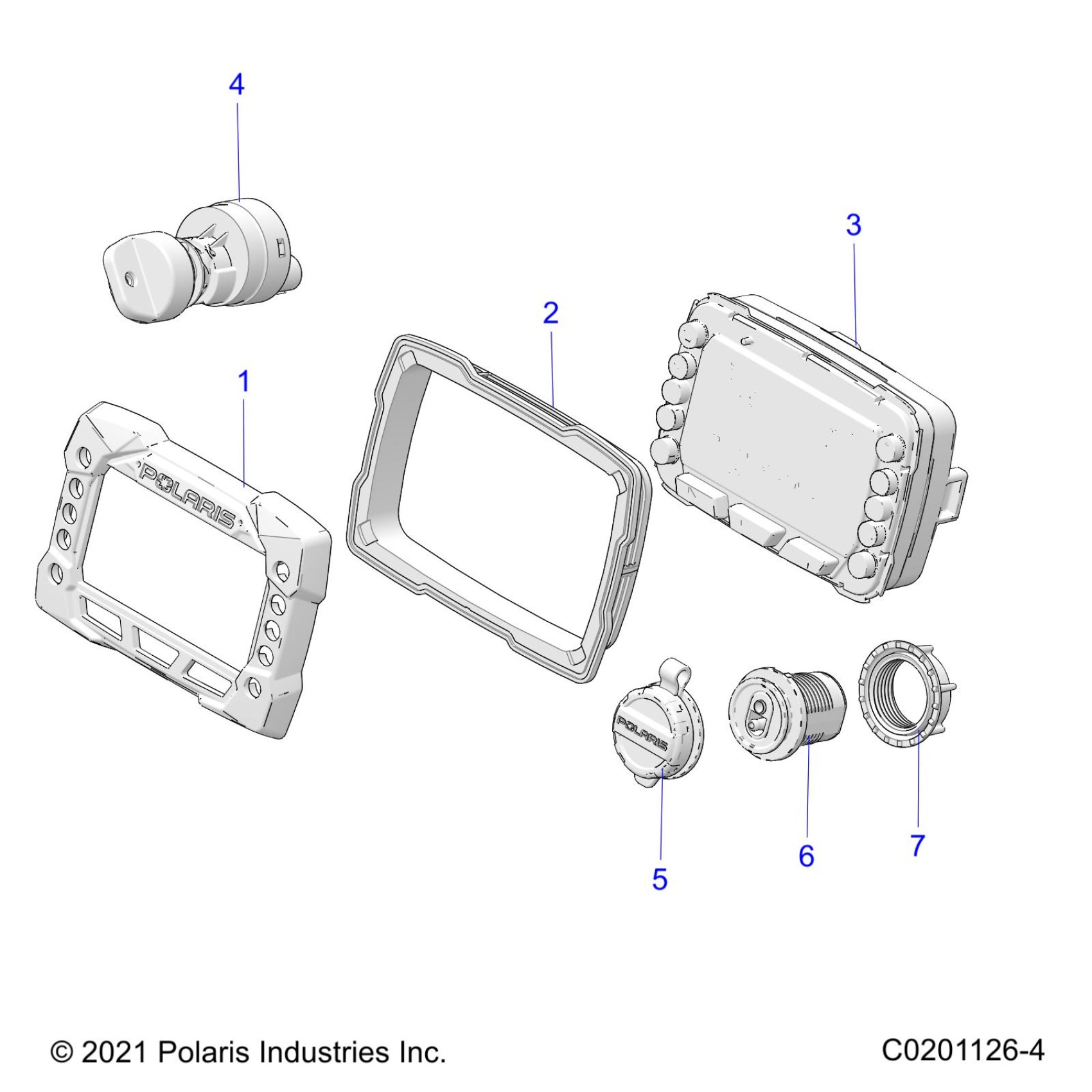 4

3

2

1

POLARIS

POLARIS

5

6

7

© 2021 Polaris Industries Inc.

C0201126-4