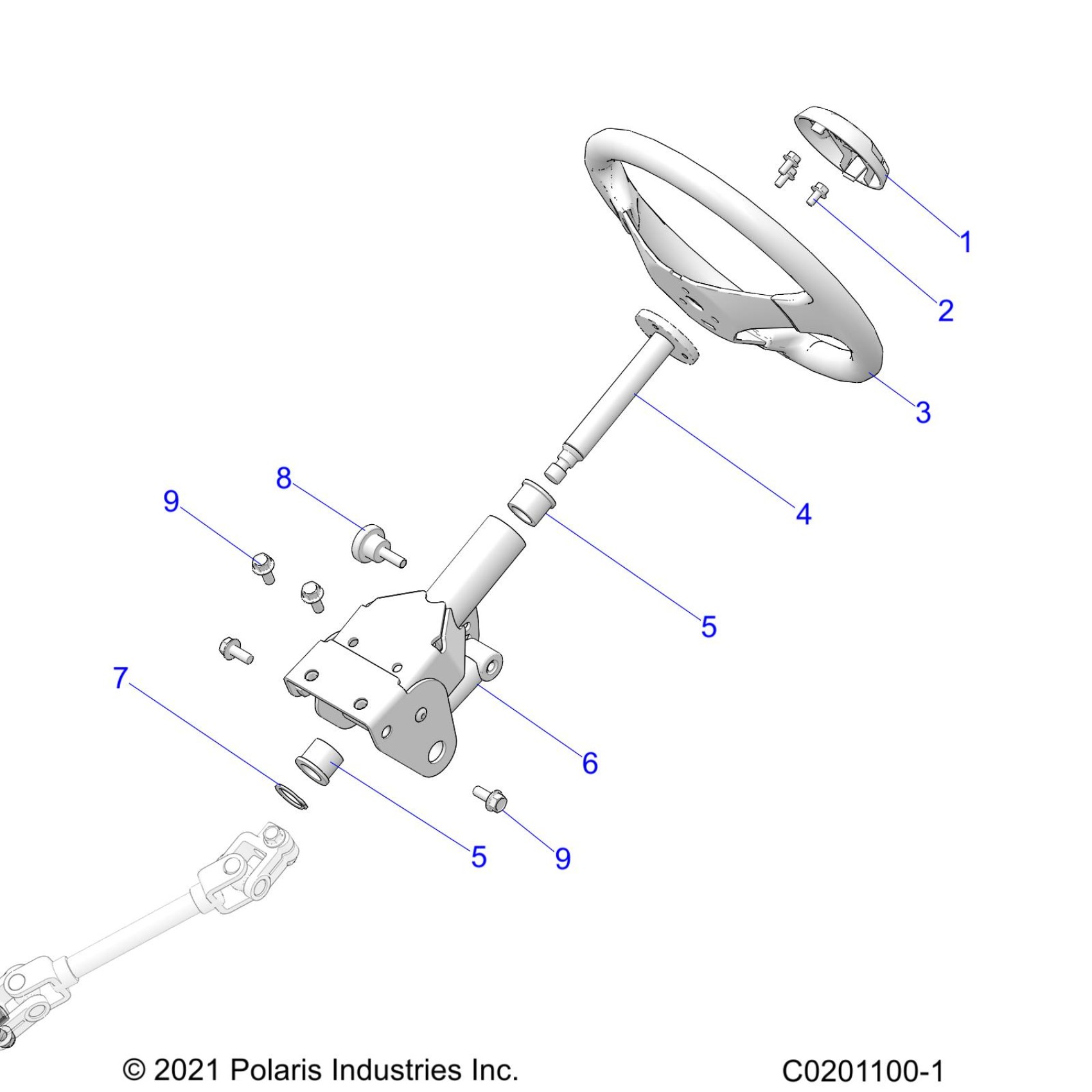 1
2
3
4
8
9
5
7
6
5
9
© 2021 Polaris Industries Inc.
C0201100-1