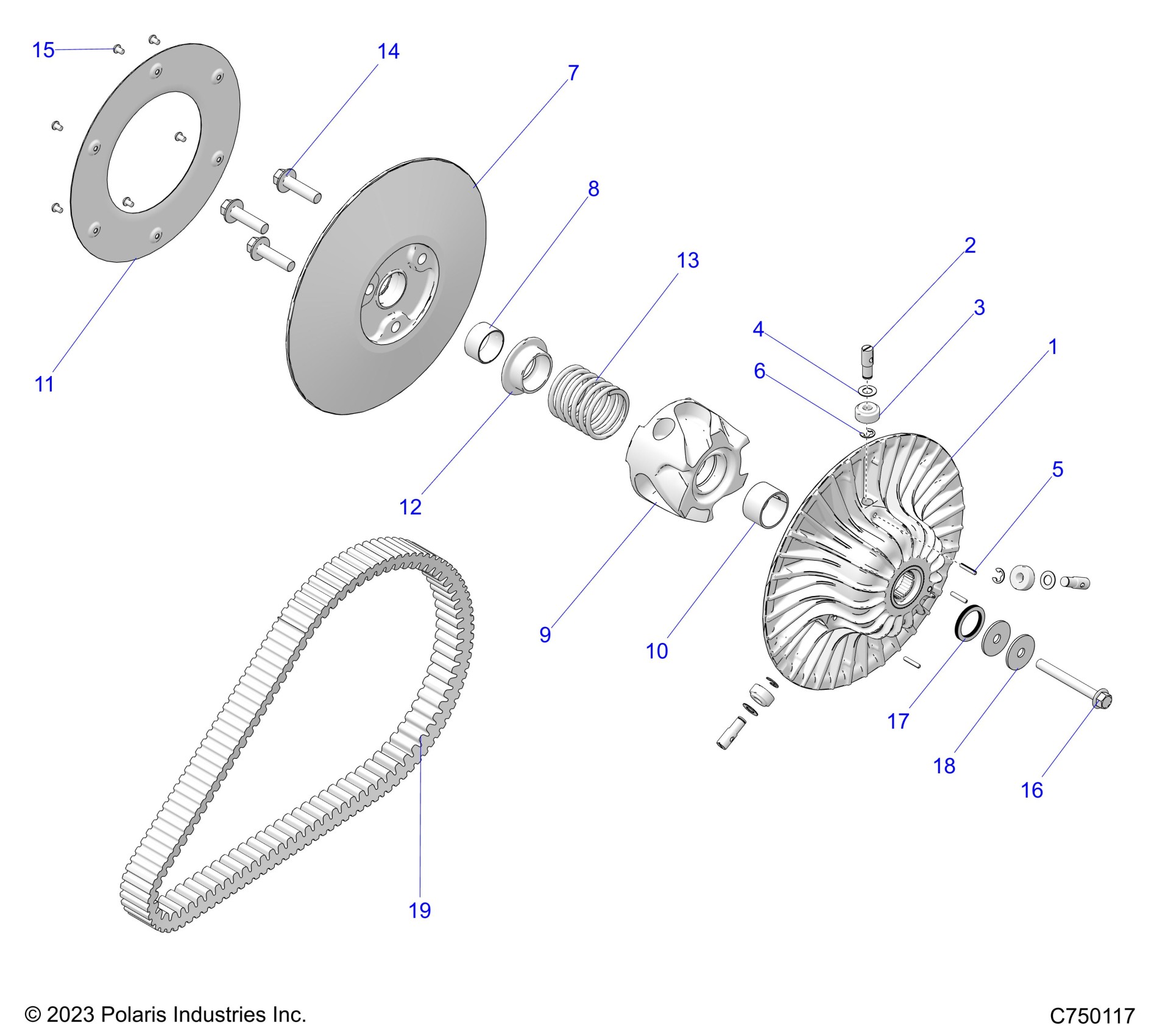 15
14
7
8
13
2
3
4
1
6
11
12
5
9
10
17
18
16
19
© 2023 Polaris Industries Inc.
C750117