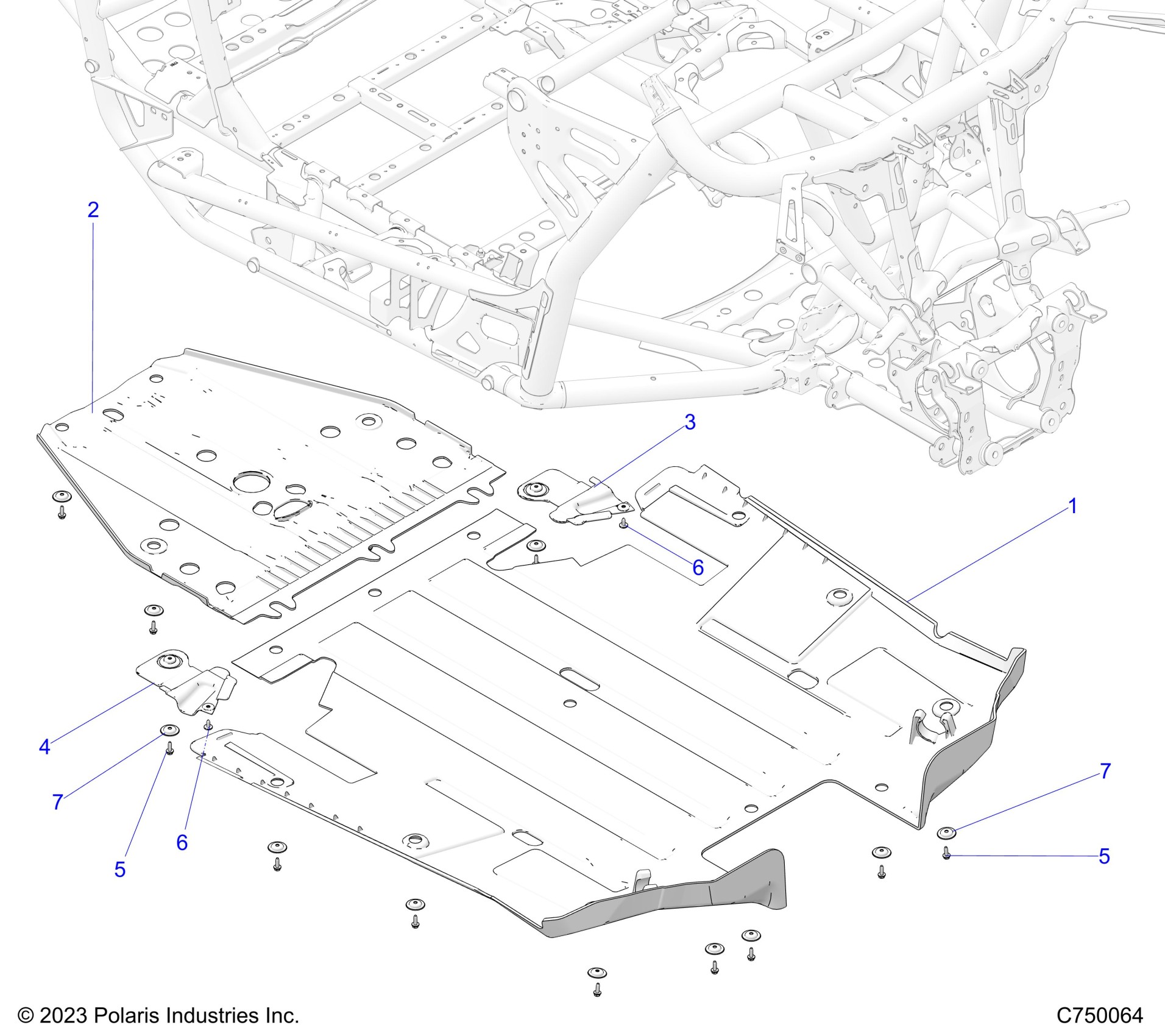 2
3
1
6
4
7
5
6
7
5

© 2023 Polaris Industries Inc.
C750064