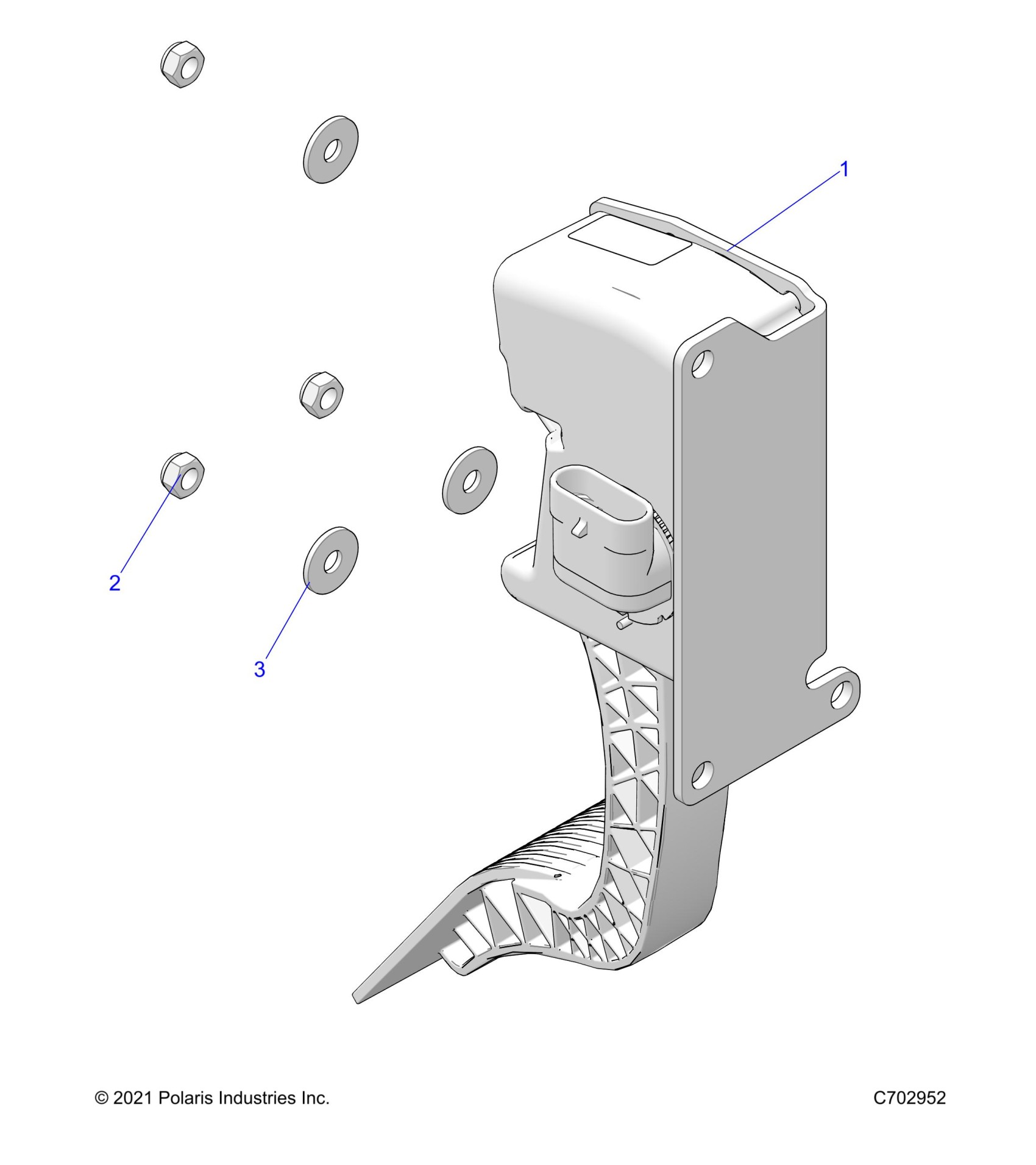 1

2

3

© 2021 Polaris Industries Inc.

C702952