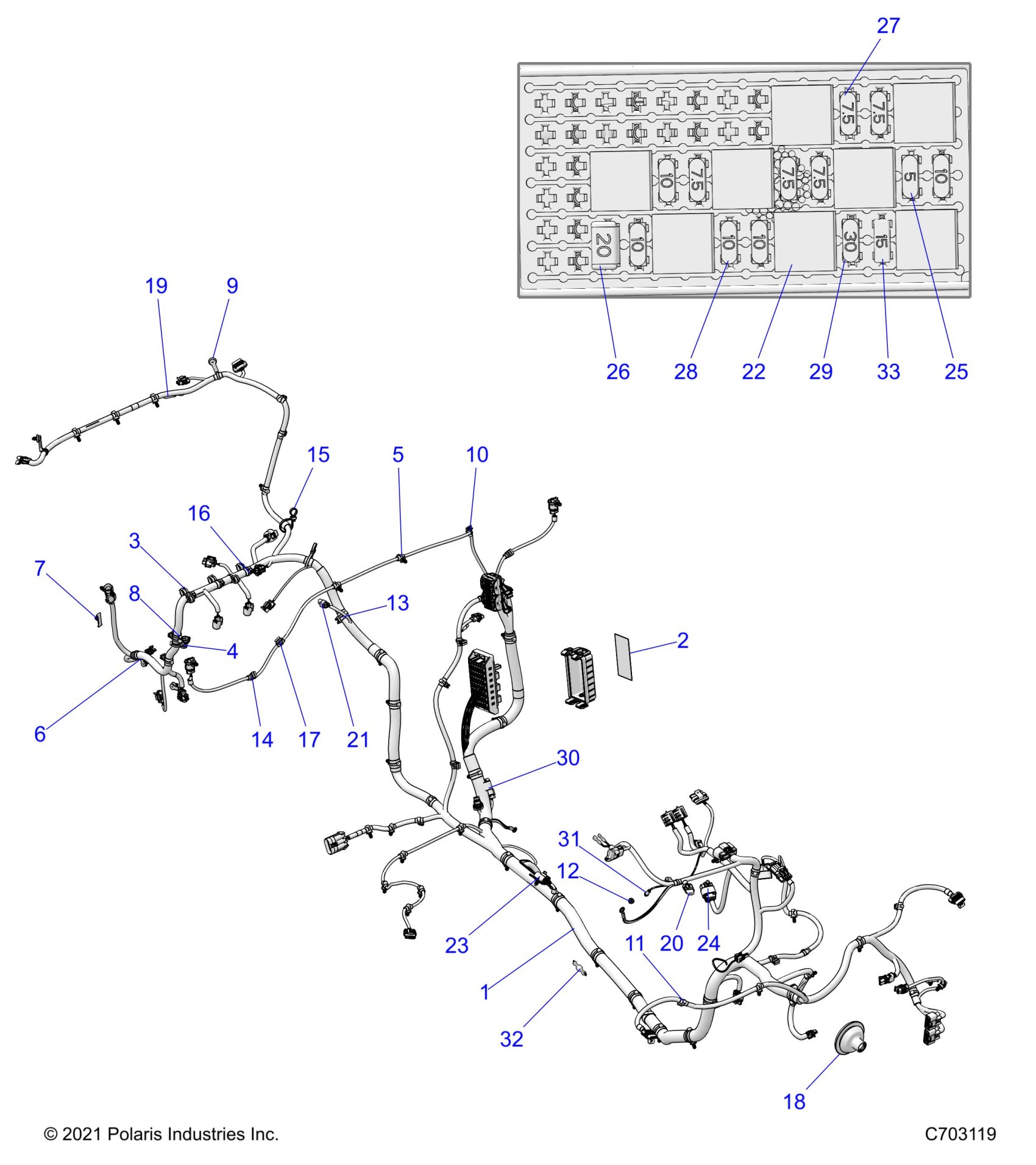 27

7.5 7.5
10 7.5 7.5 7.5 5 10
20 10 10 10 30 15

26 28 22 29 33 25

19 9

15 5 10

16

3

7

8 13

4 2

6 14 17 21

30

31

12

23 11 20 24

1

32

18

© 2021 Polaris Industries Inc.

C703119