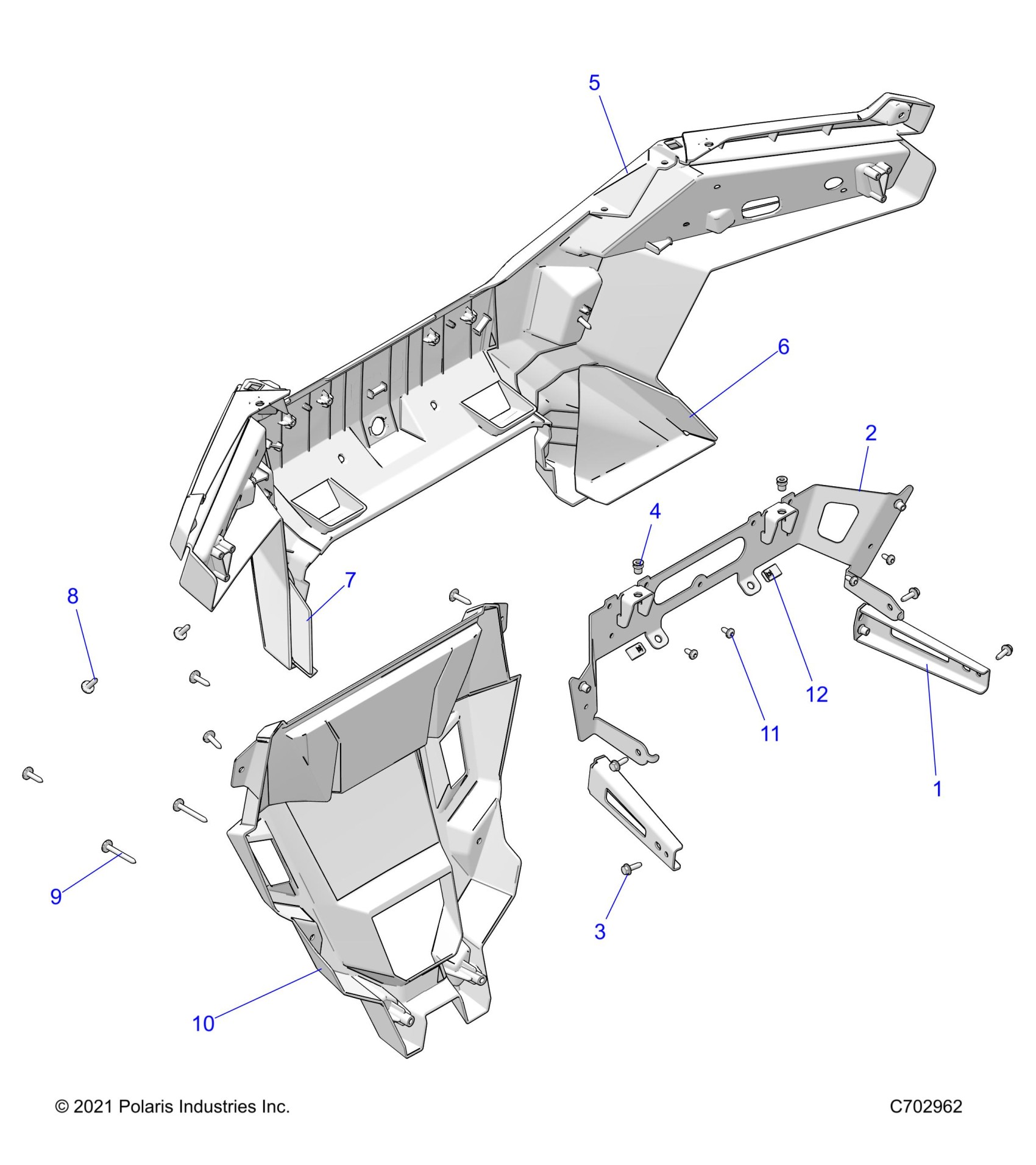 5

6

2

4

7

8

12

11

1

9

3

10

© 2021 Polaris Industries Inc.

C702962