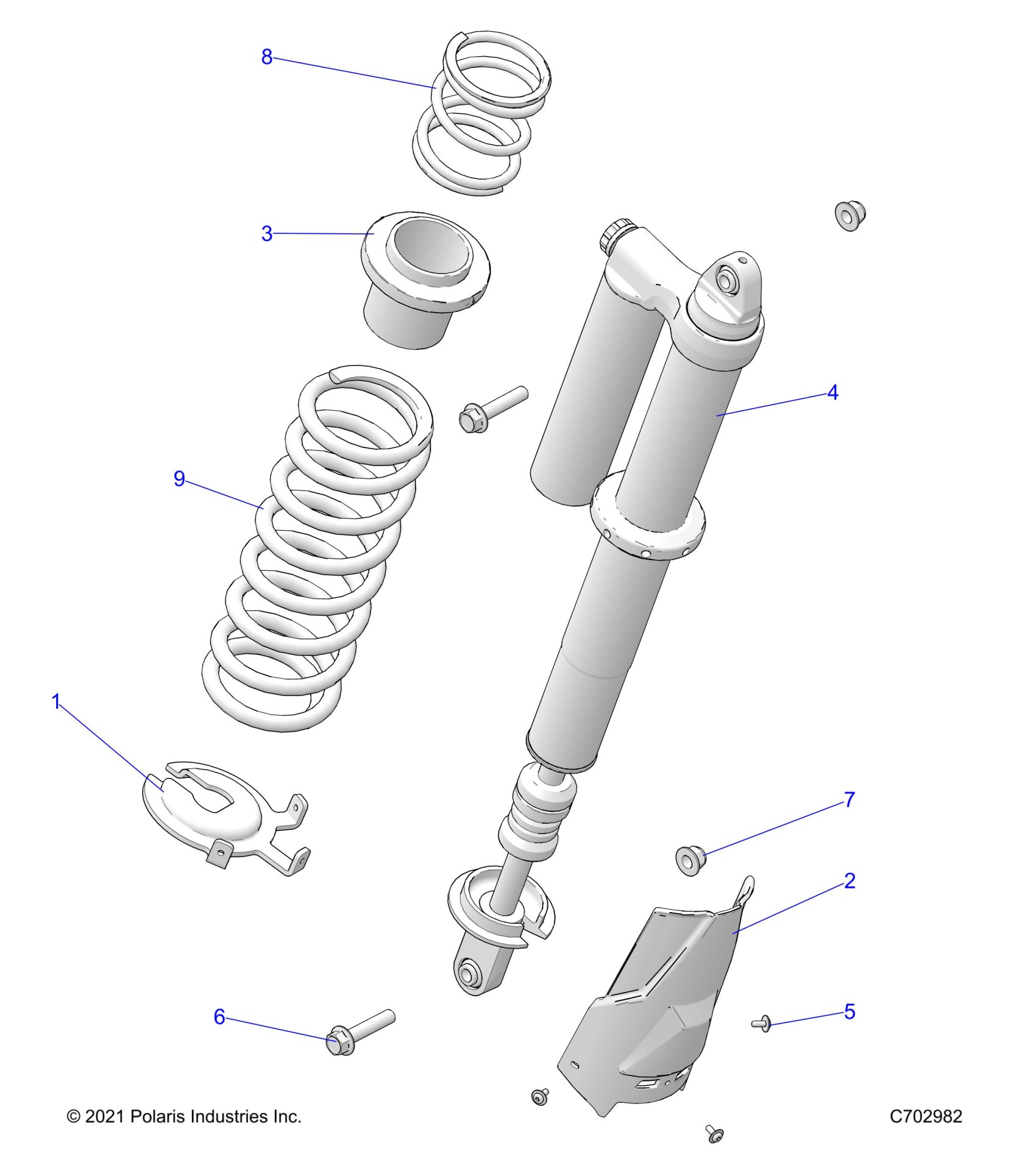 8

3

4

9

1

7

2

6

5

© 2021 Polaris Industries Inc.

C702982