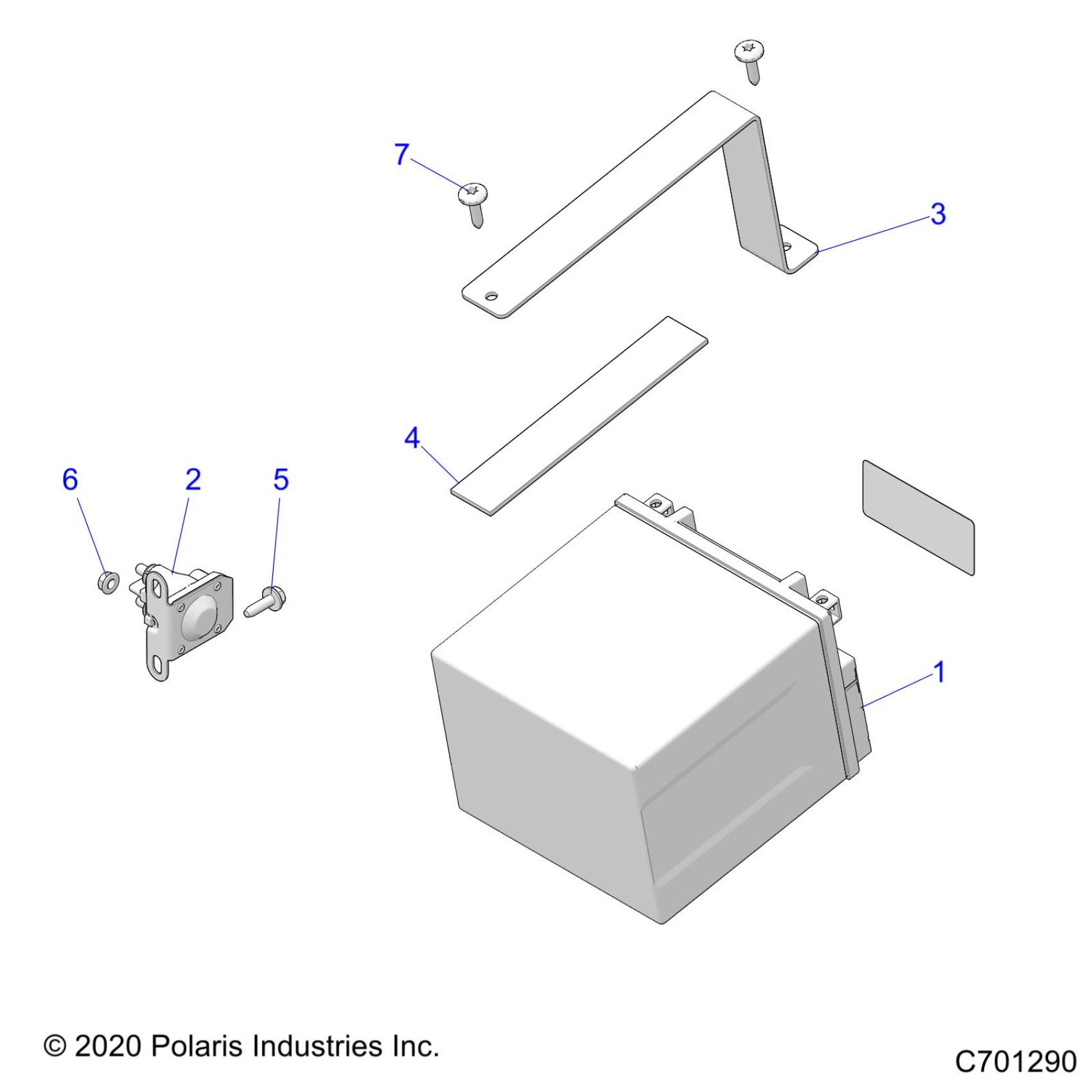 7
3
4
6
2
5
1

© 2020 Polaris Industries Inc.
C701290