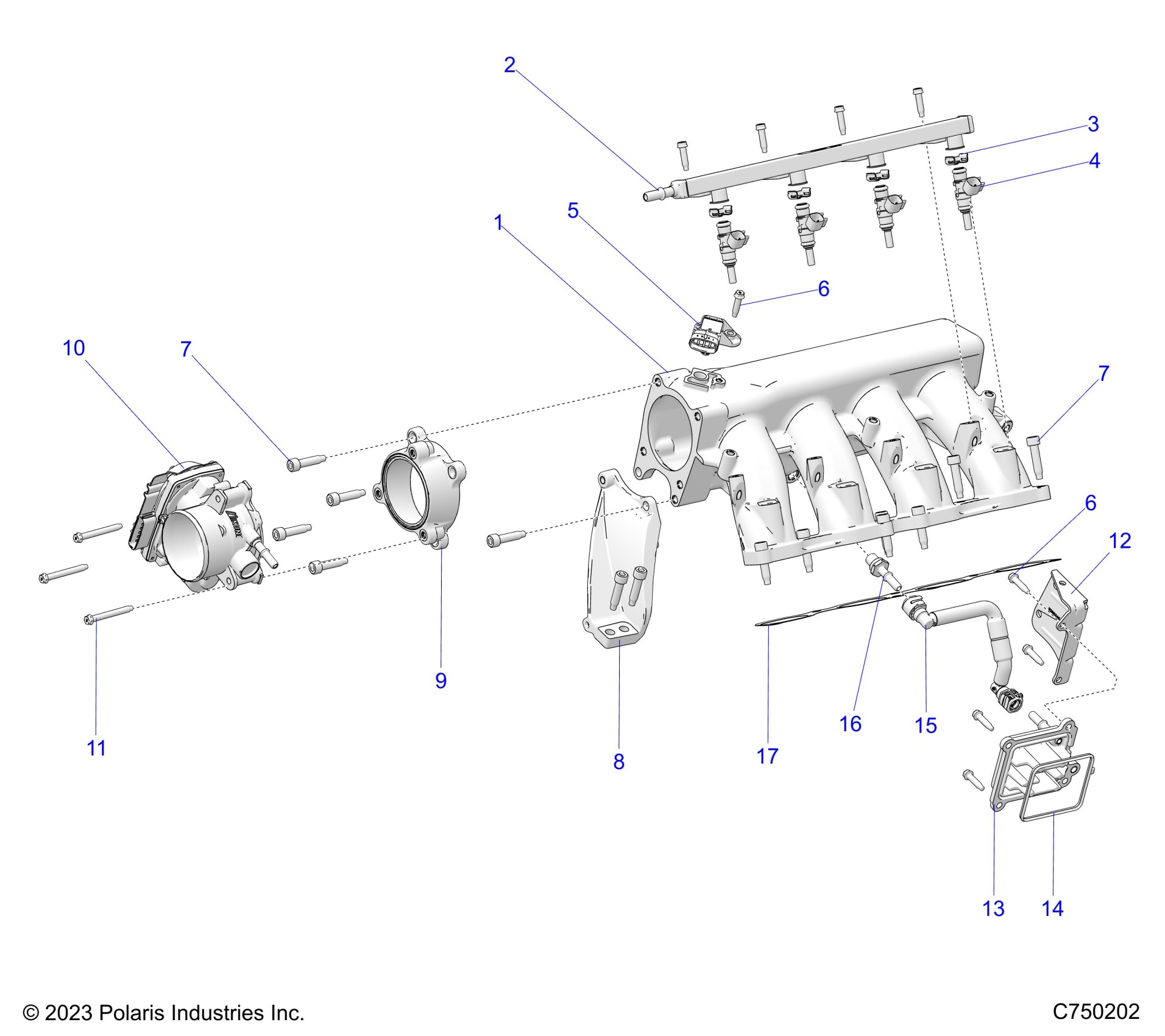 2
3
4
5
1
6
10
7
7
6
12
9
11
8
17
16
15
13
14

© 2023 Polaris Industries Inc.

C750202