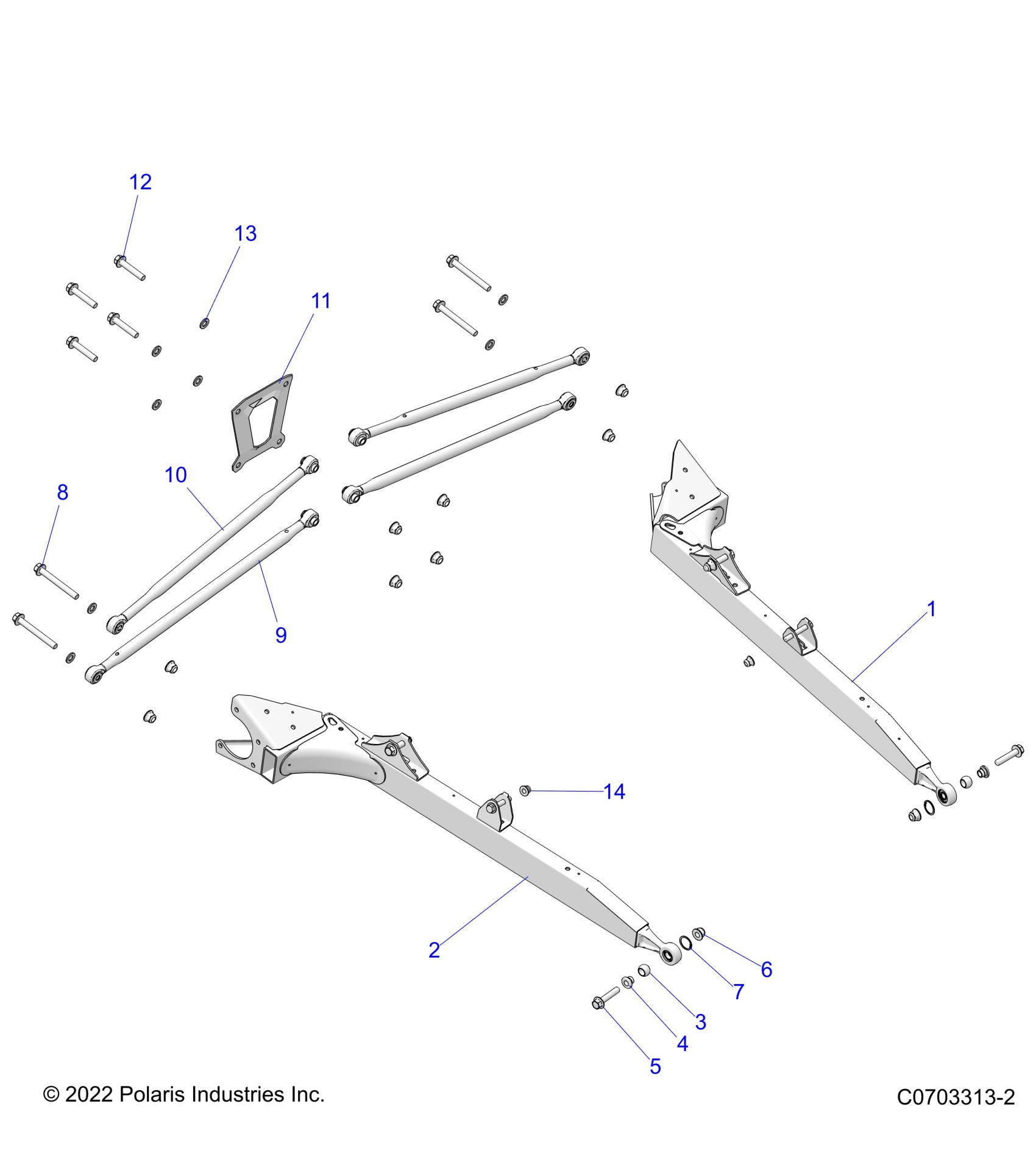 12
13
11
10
8
9
1
14
2
6
7
3
4
5

© 2022 Polaris Industries Inc.

C0703313-2