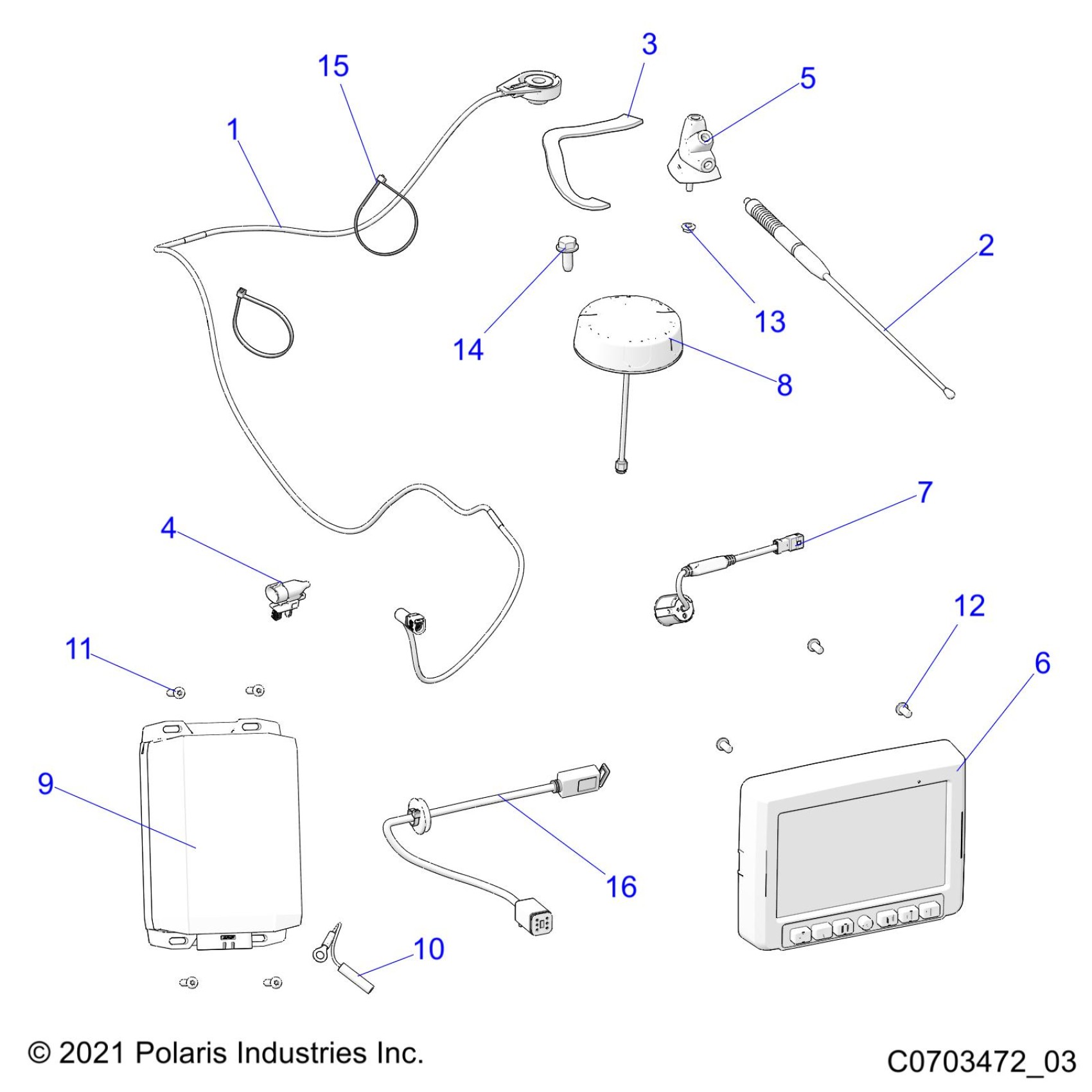 3
15
5
1
2
13
14
8
7
4
12
11
6
9
16
10
© 2021 Polaris Industries Inc.
C0703472_03