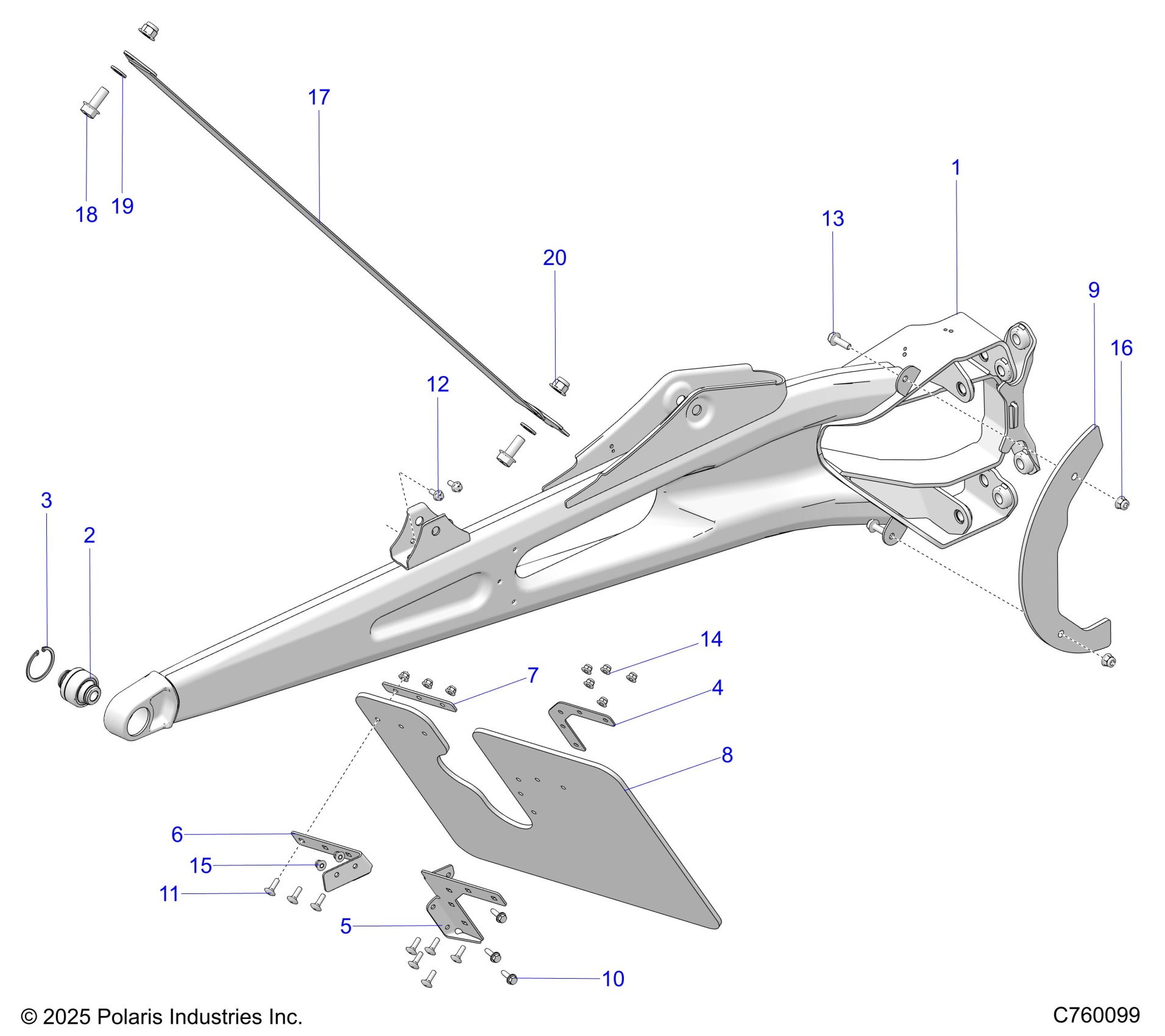 17

18 19

1

13

20

9

16

12

3

2

14

7

4

8

6

15

11

5

10

© 2025 Polaris Industries Inc.

C760099