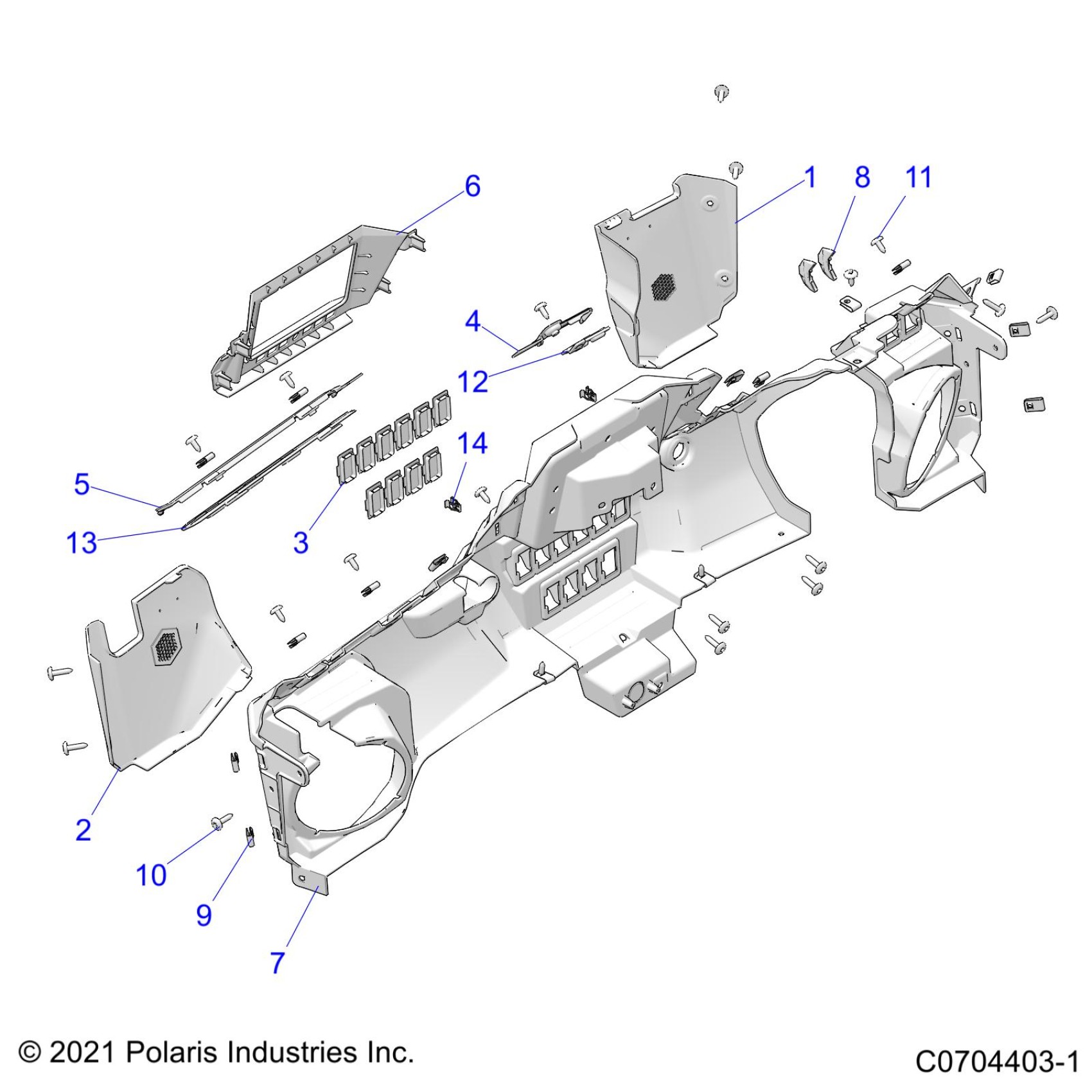 6
1
8
11
4
12
14
5
13
3
2
10
9
7

© 2021 Polaris Industries Inc.
C0704403-1