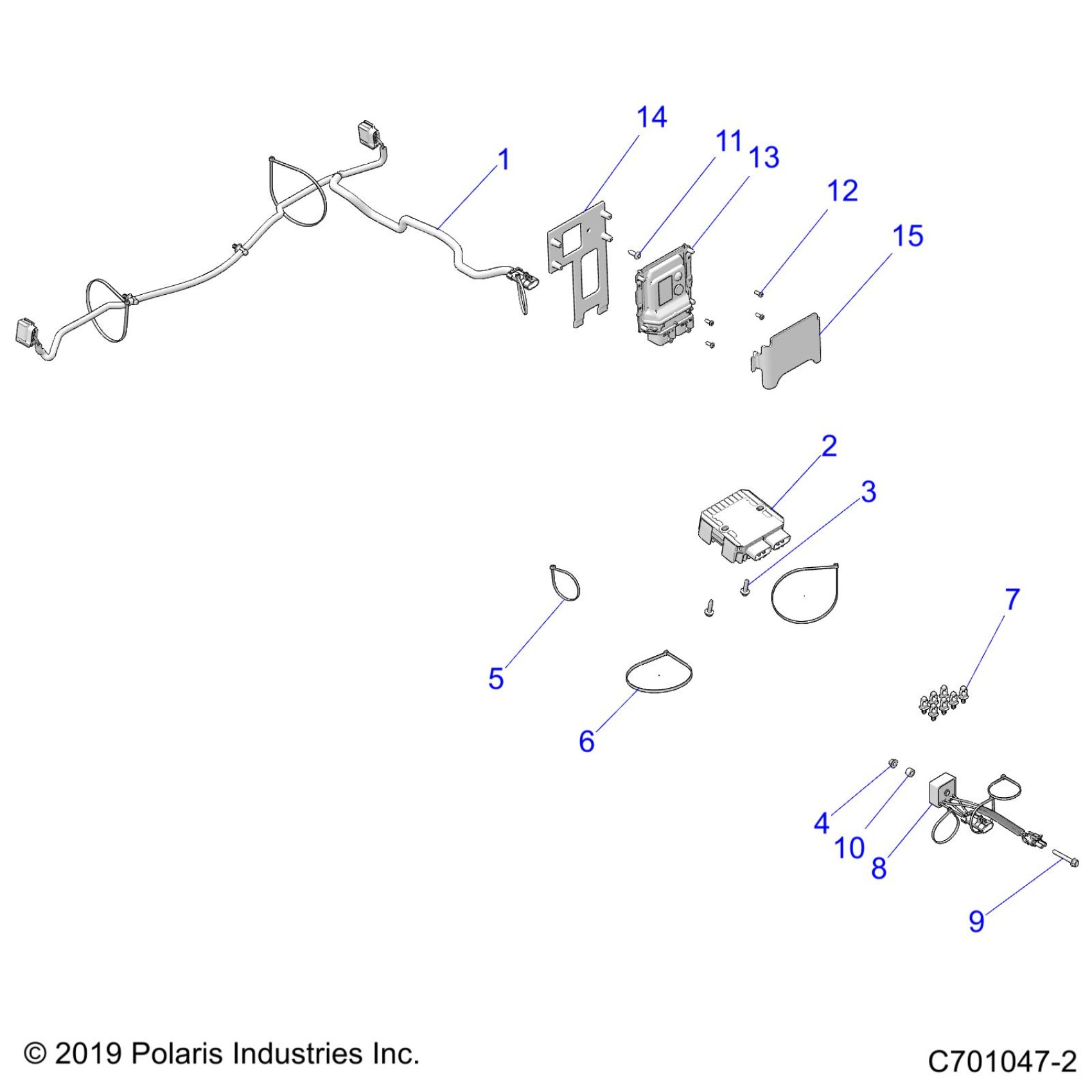 14
11
13
1
12
15
2
3
7
5
6
4
10
8
9

© 2019 Polaris Industries Inc.

C701047-2