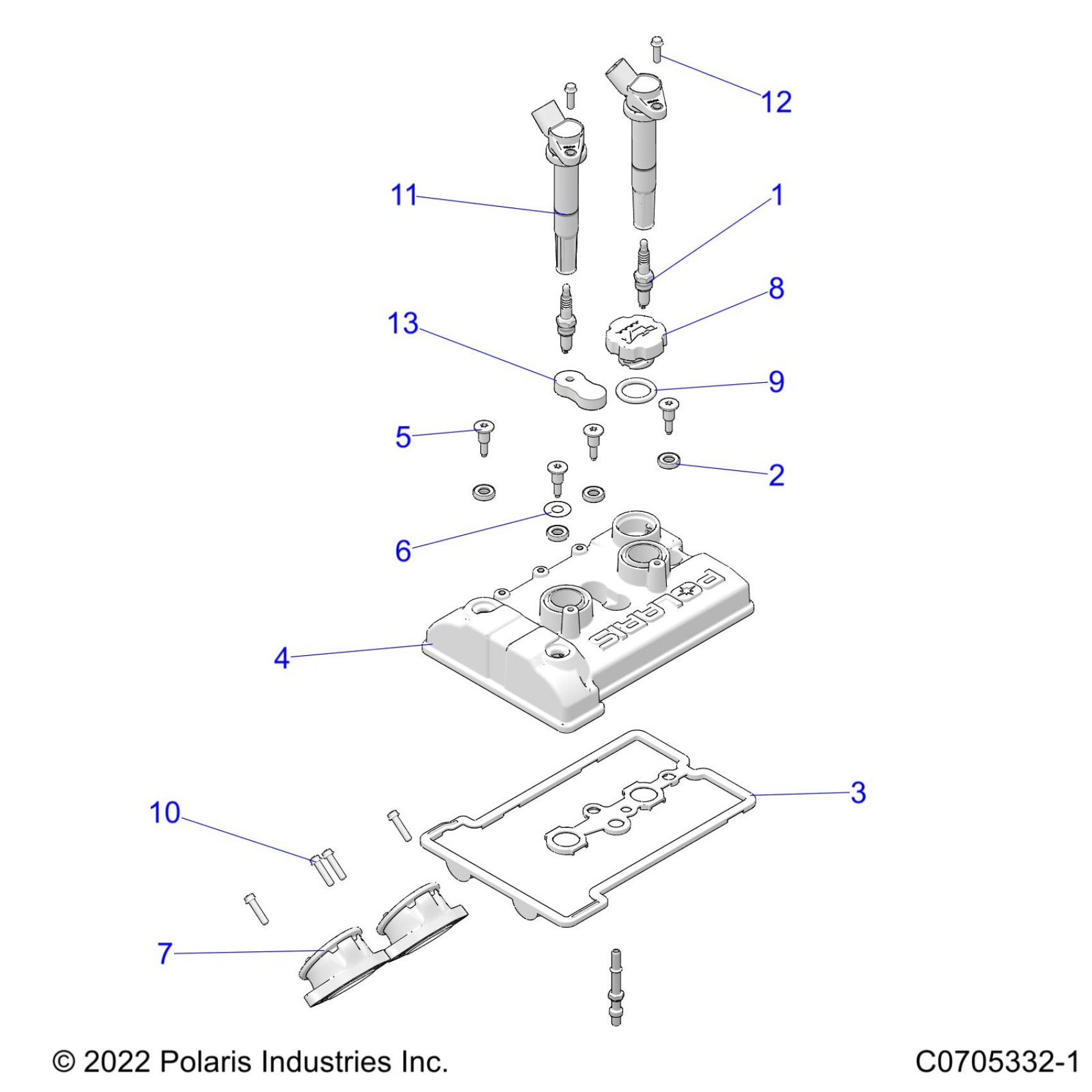 12
11
1
8
13
9
5
2
6
POLARIS
4
3
10
7
© 2022 Polaris Industries Inc.
C0705332-1