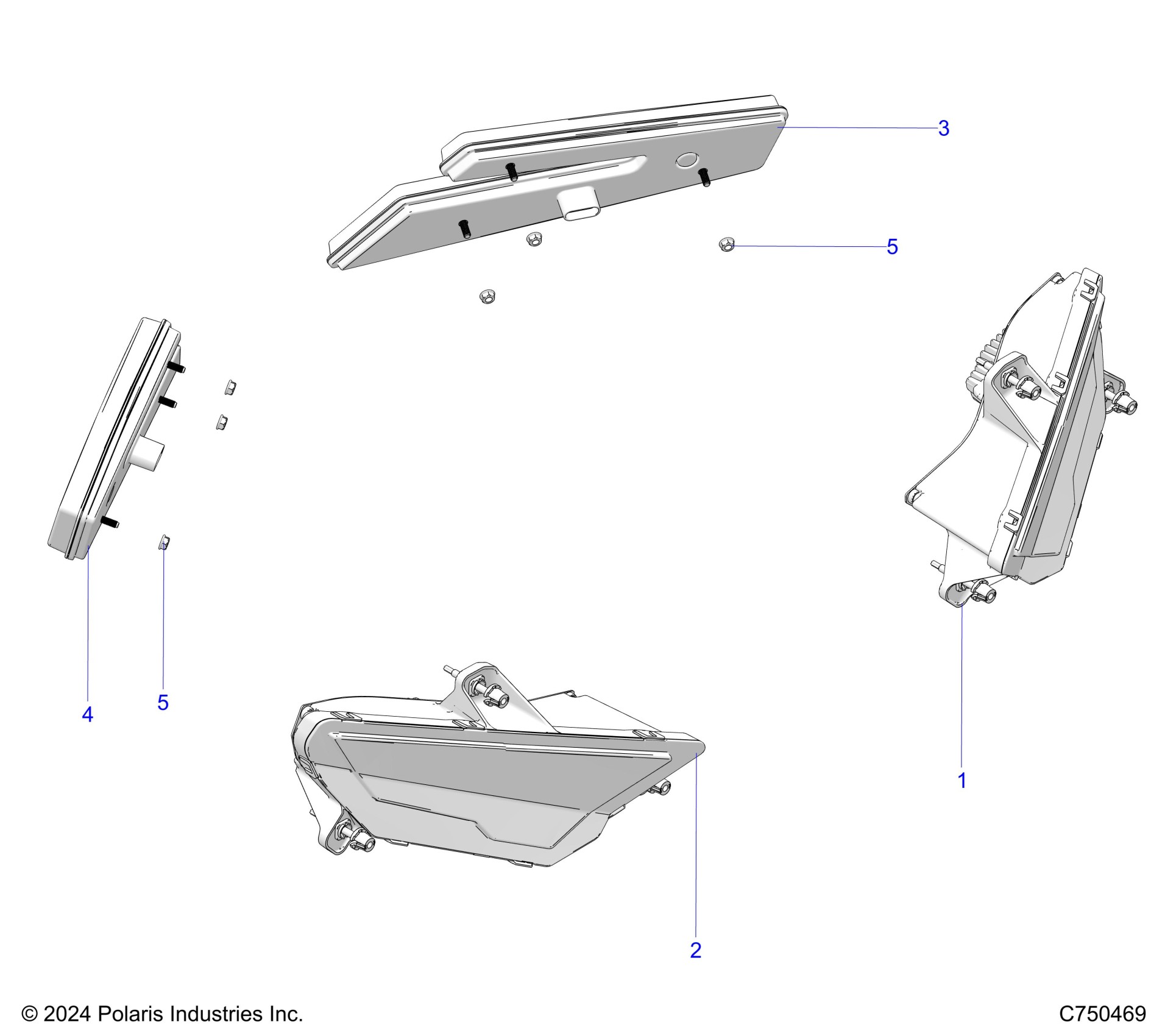 3

5

4

5

1

2

© 2024 Polaris Industries Inc.

C750469