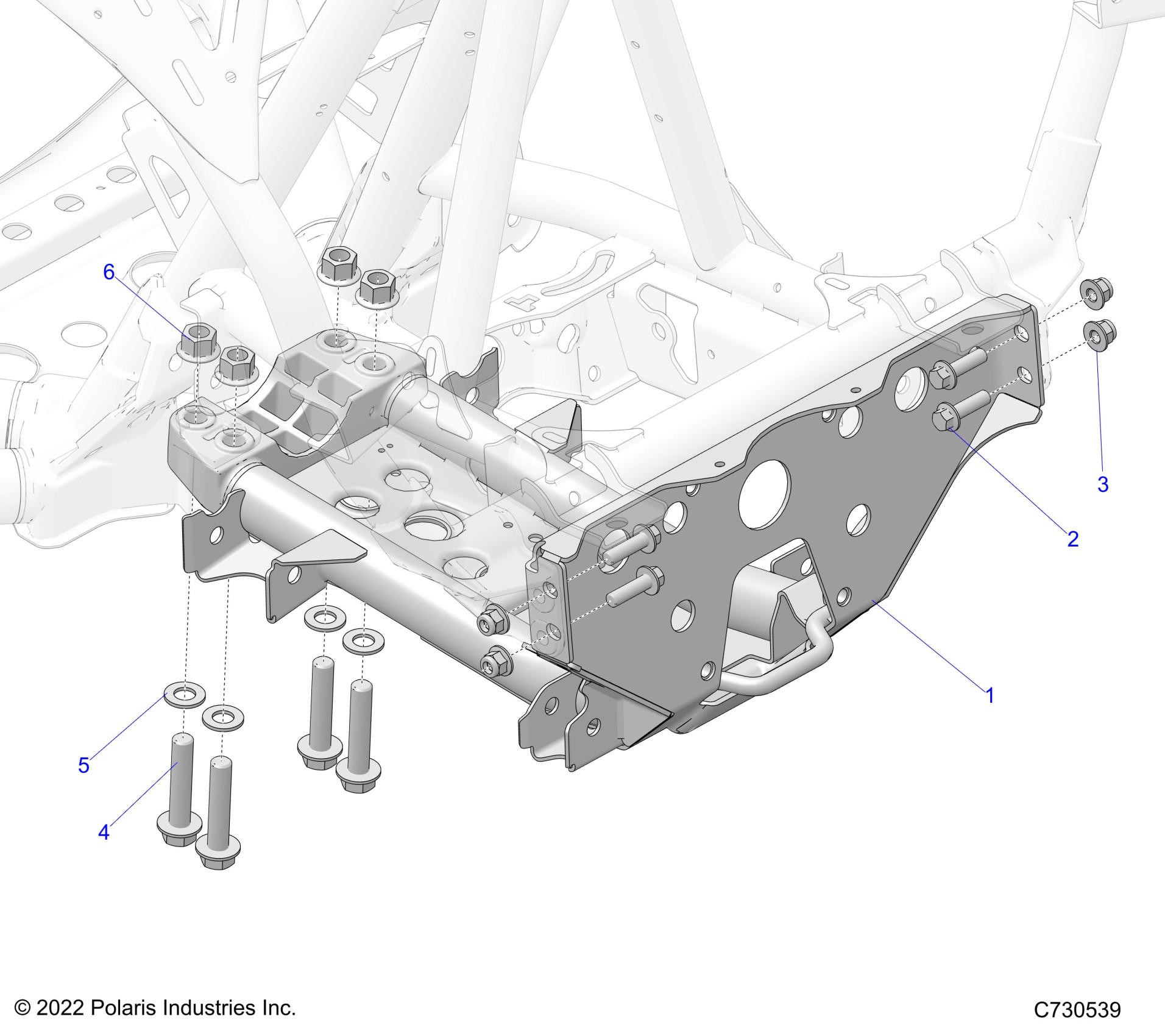 6

3

2

1

5

4

© 2022 Polaris Industries Inc.

C730539