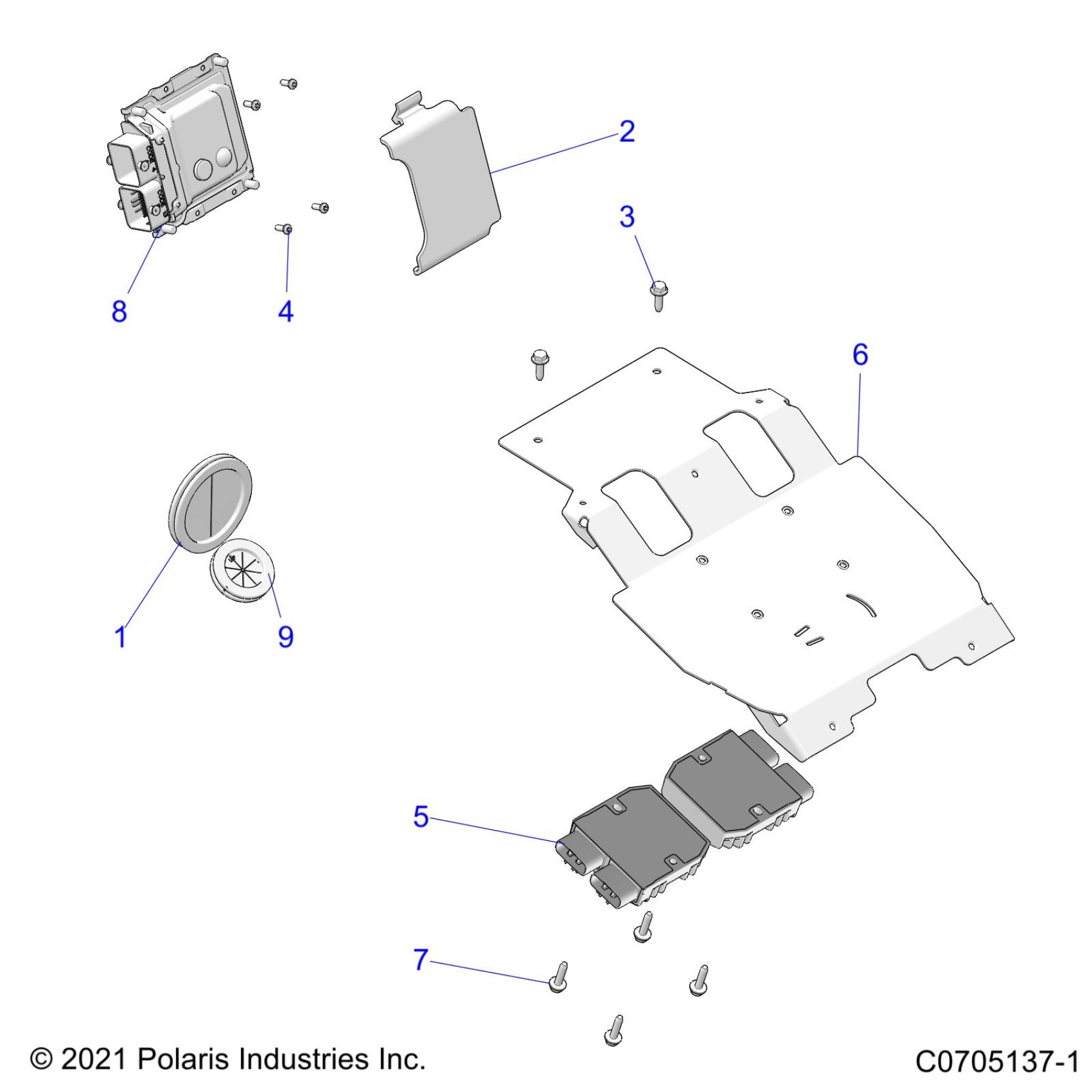 2
3
8
4
6
1
9
5
7
© 2021 Polaris Industries Inc.
C0705137-1