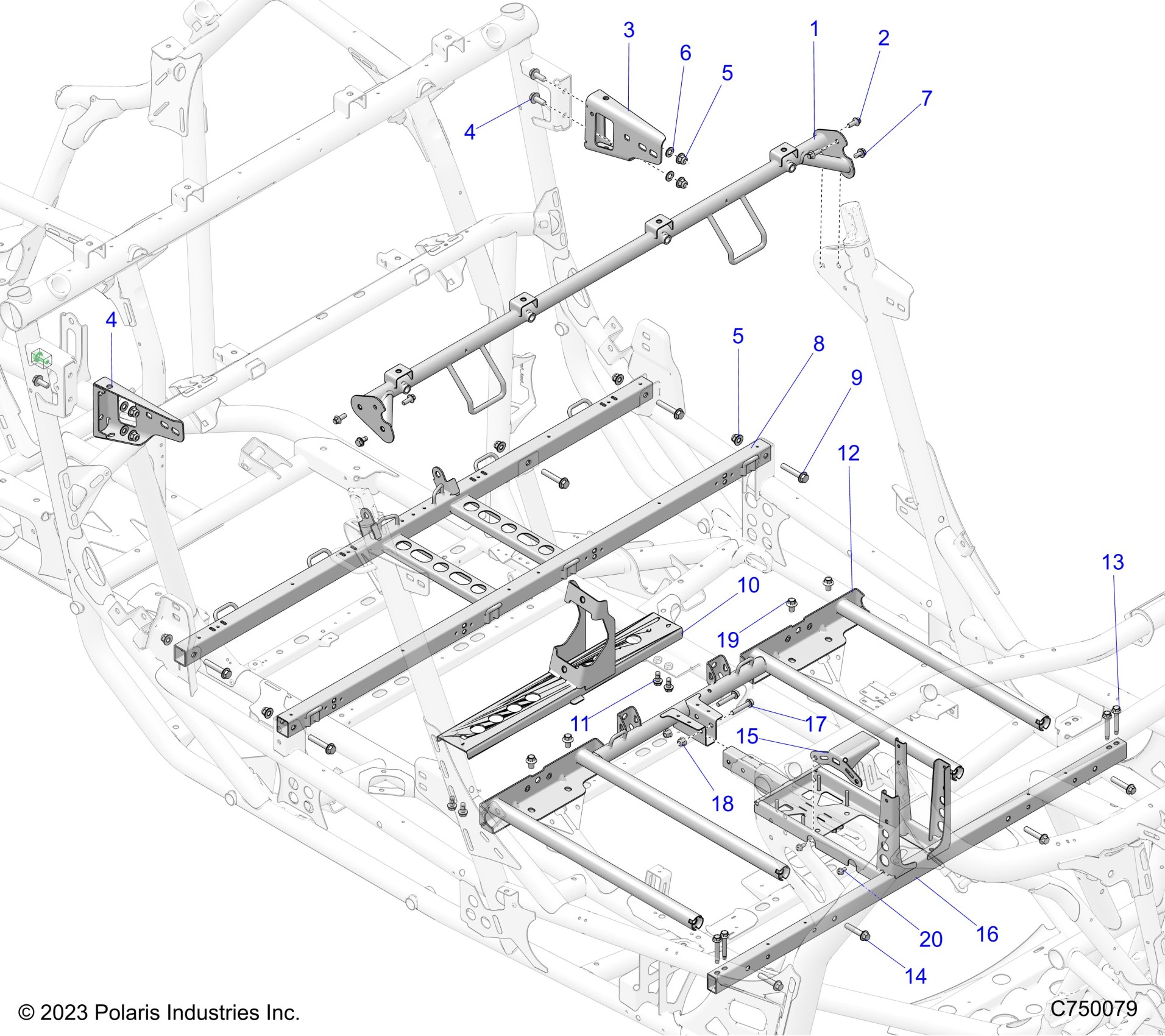 3
1
2
6
5
7
4
4
5
8
9
12
13
10
19
11
17
15
18
20
16
14
© 2023 Polaris Industries Inc.
C750079