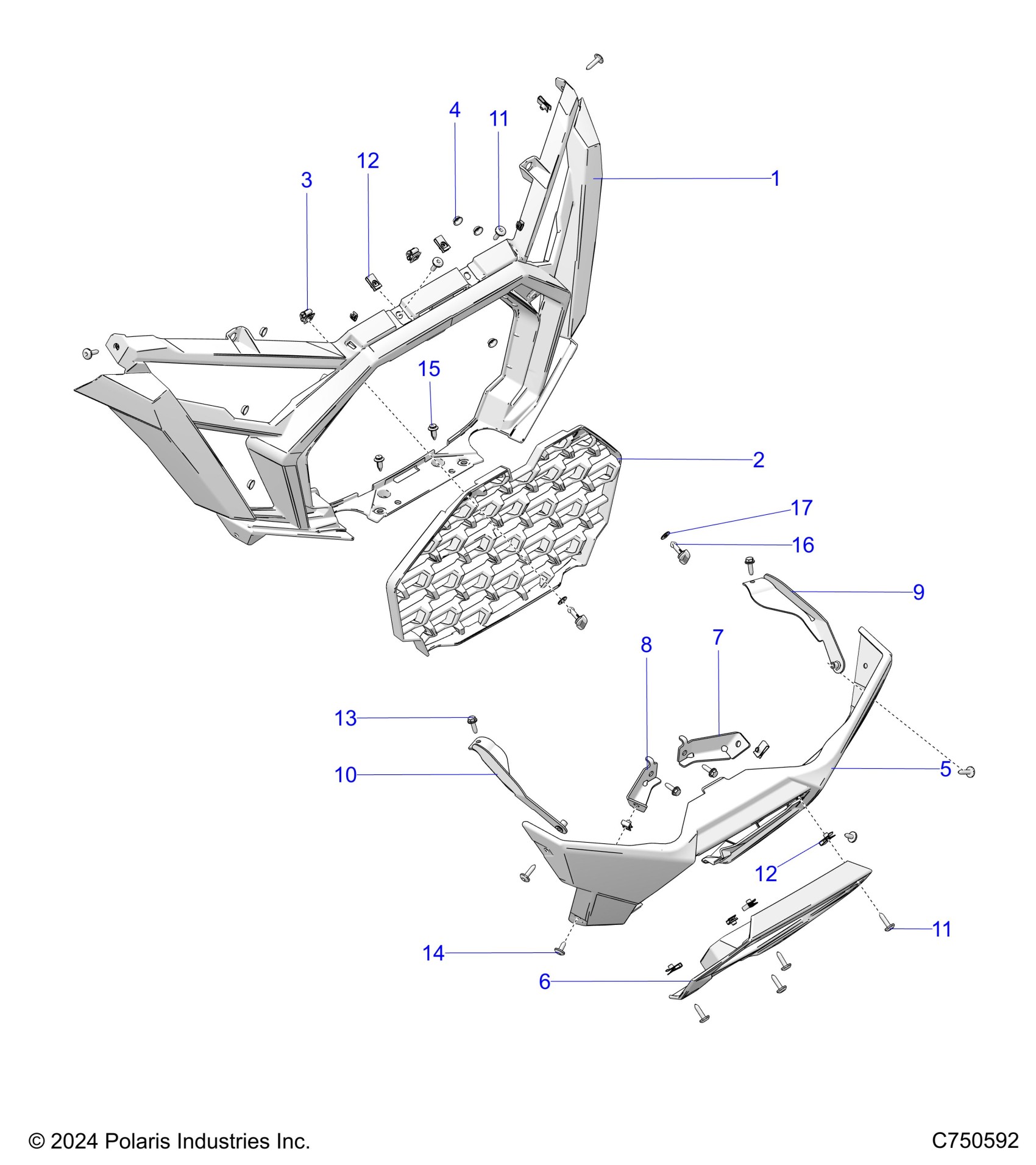 4
11
12
3
1
15
2
17
16
9
8
7
13
10
5
12
11
14
6

© 2024 Polaris Industries Inc.

C750592