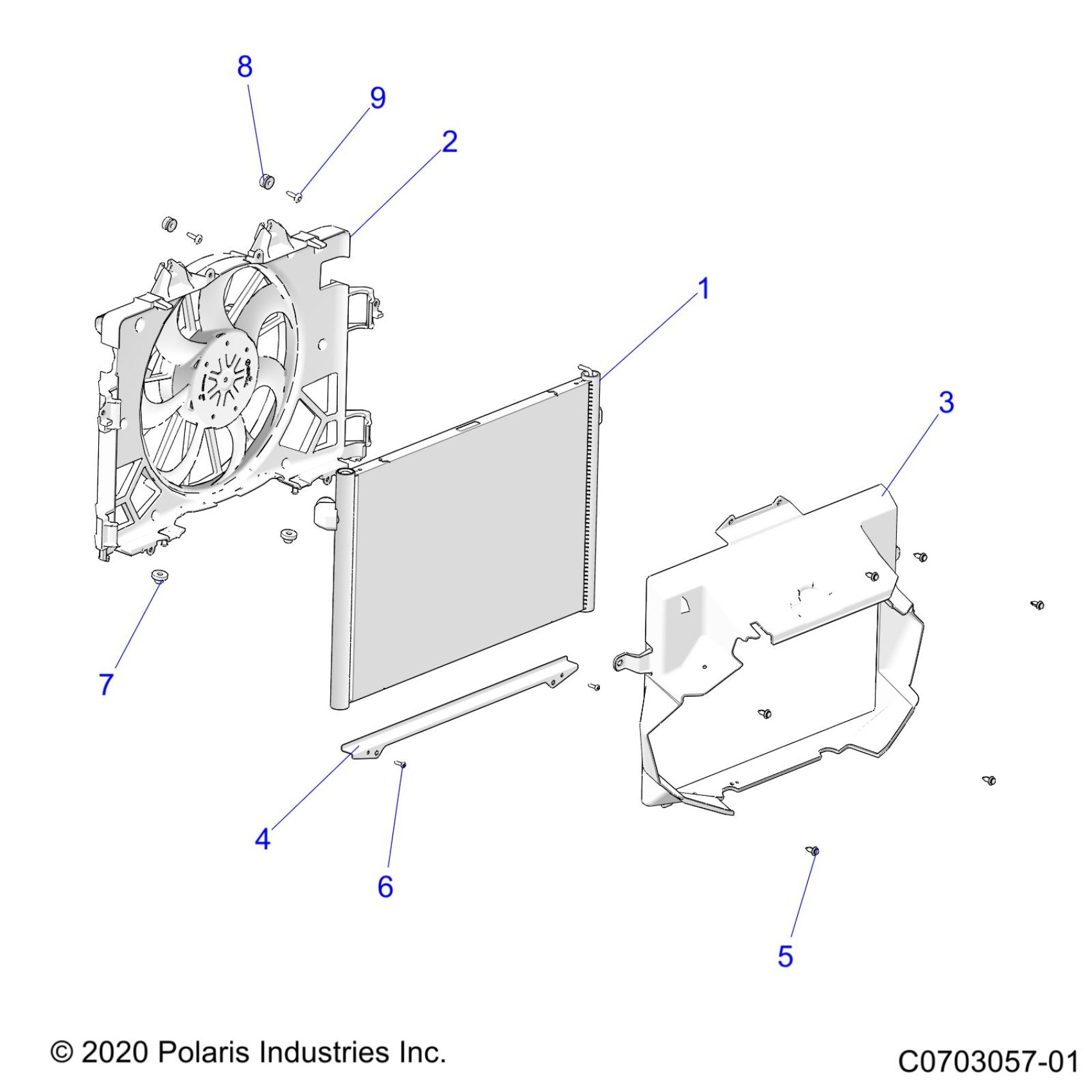 8
9
2
1
3
7
4
6
5

© 2020 Polaris Industries Inc.

C0703057-01