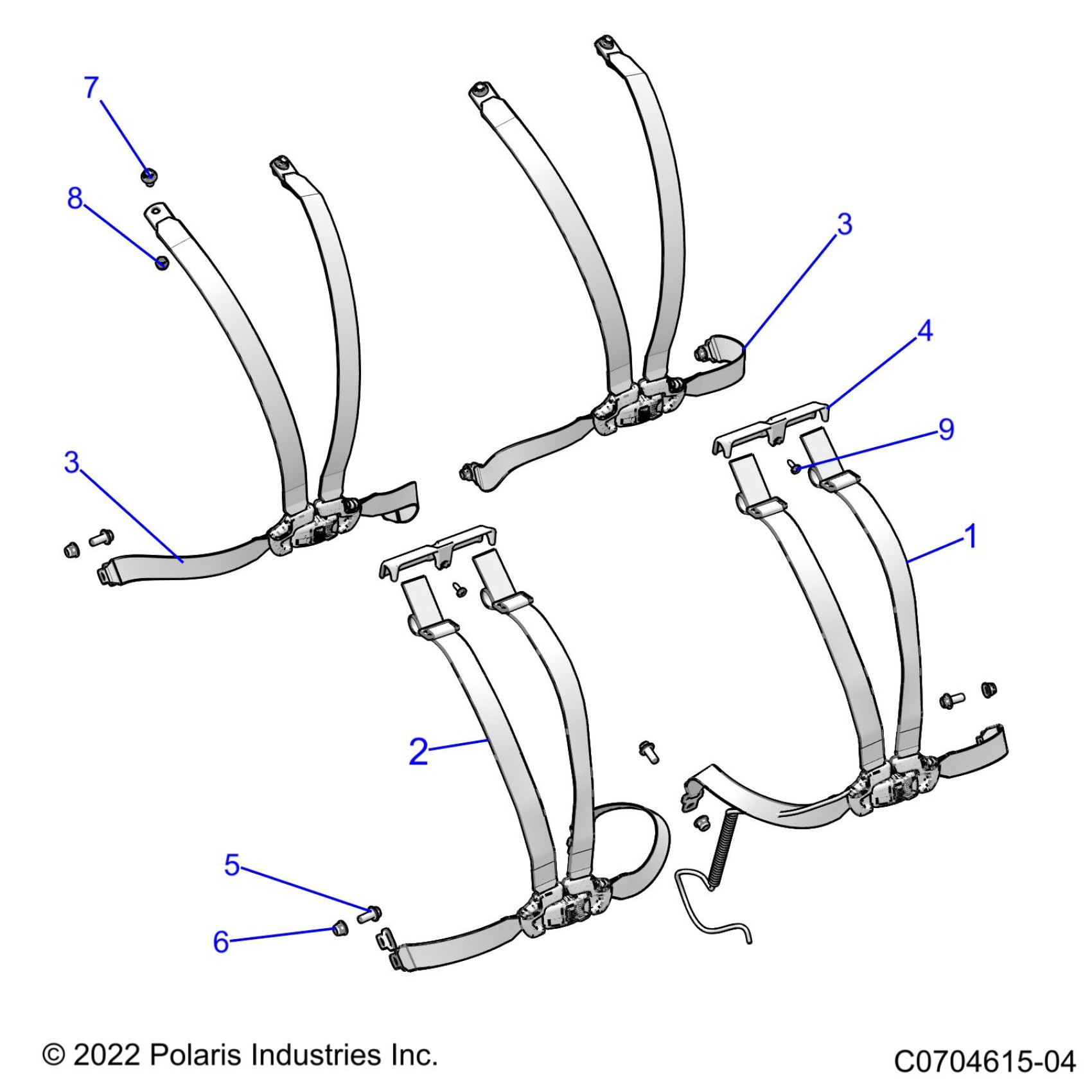 7

8

3

4

9

3

1

2

5

6

© 2022 Polaris Industries Inc.

C0704615-04