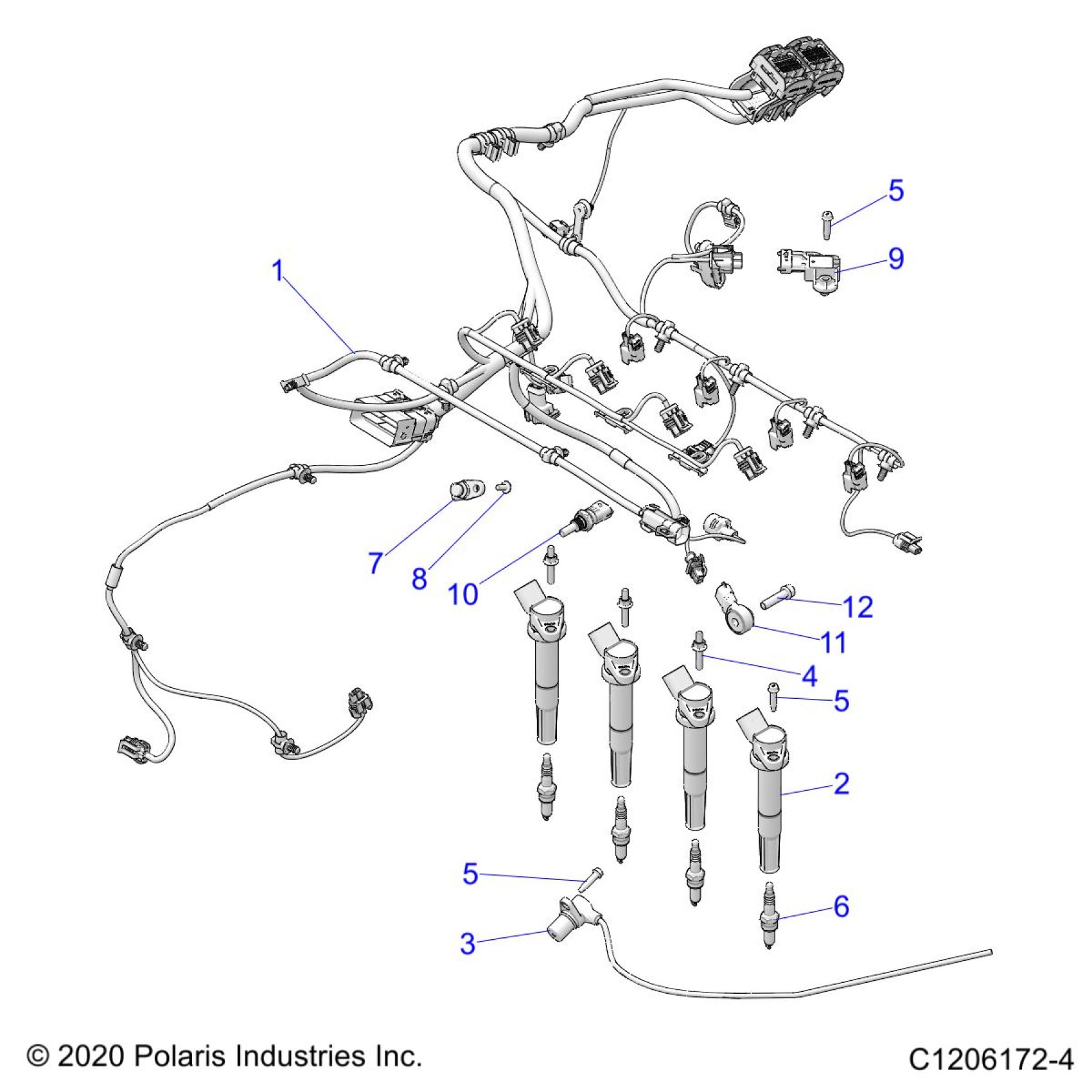 5
9
1
7
8
10
12
11
4
5
2
5
6
3
© 2020 Polaris Industries Inc.
C1206172-4