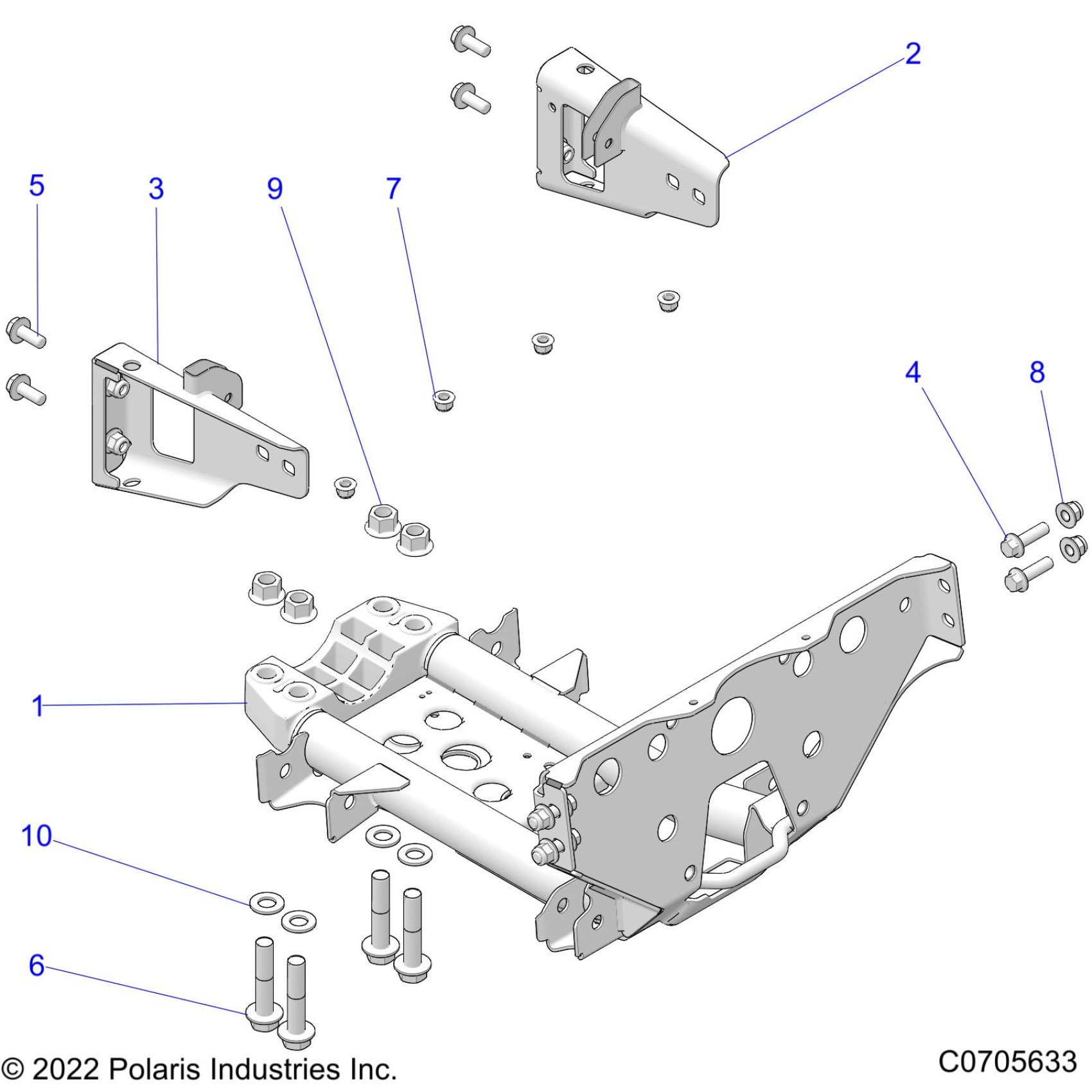 2

5
3
9
7

4
8

1

10

6

© 2022 Polaris Industries Inc.
C0705633