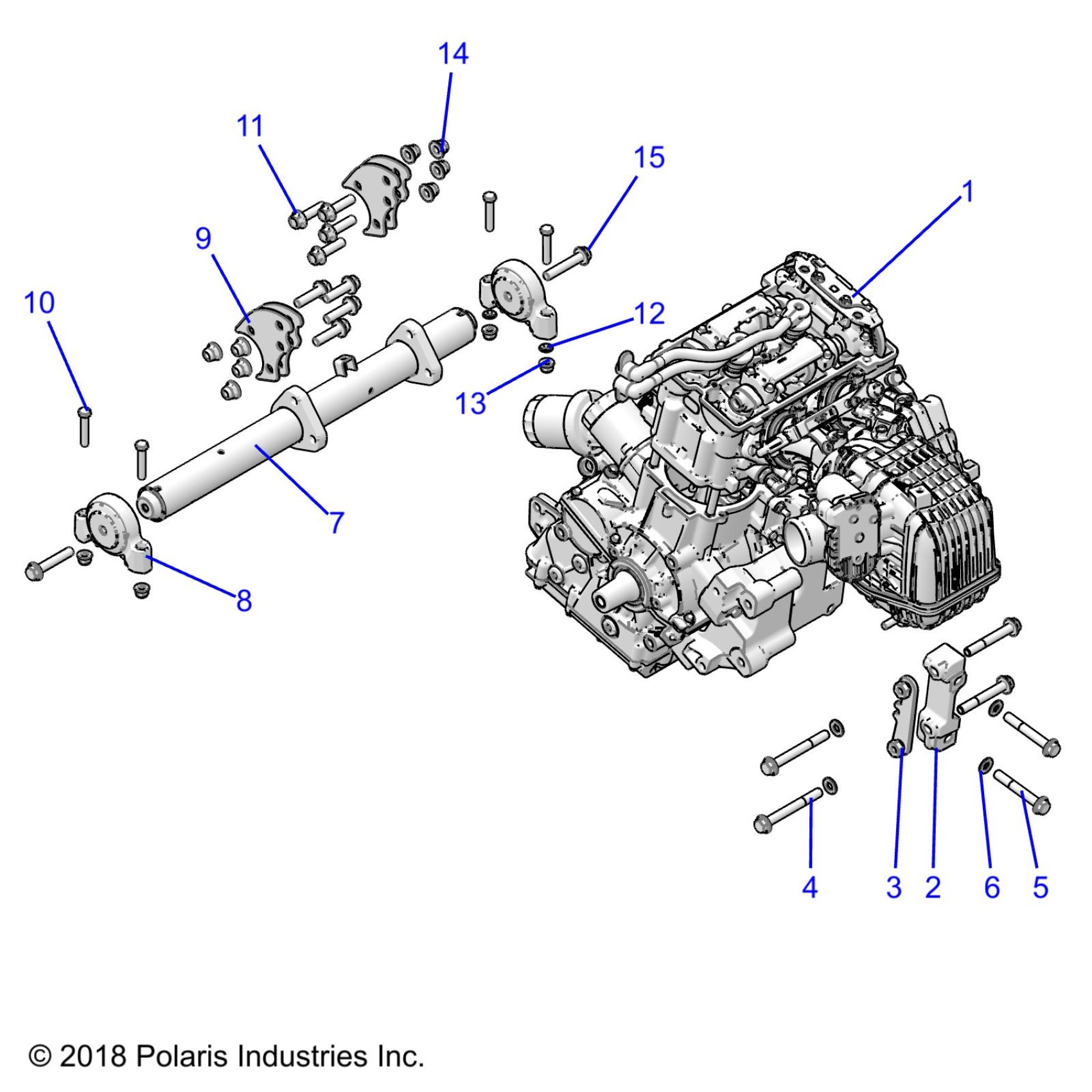 14

11

15

1

9

10

12

13

7

8

4

3

2

6

5

© 2018 Polaris Industries Inc.