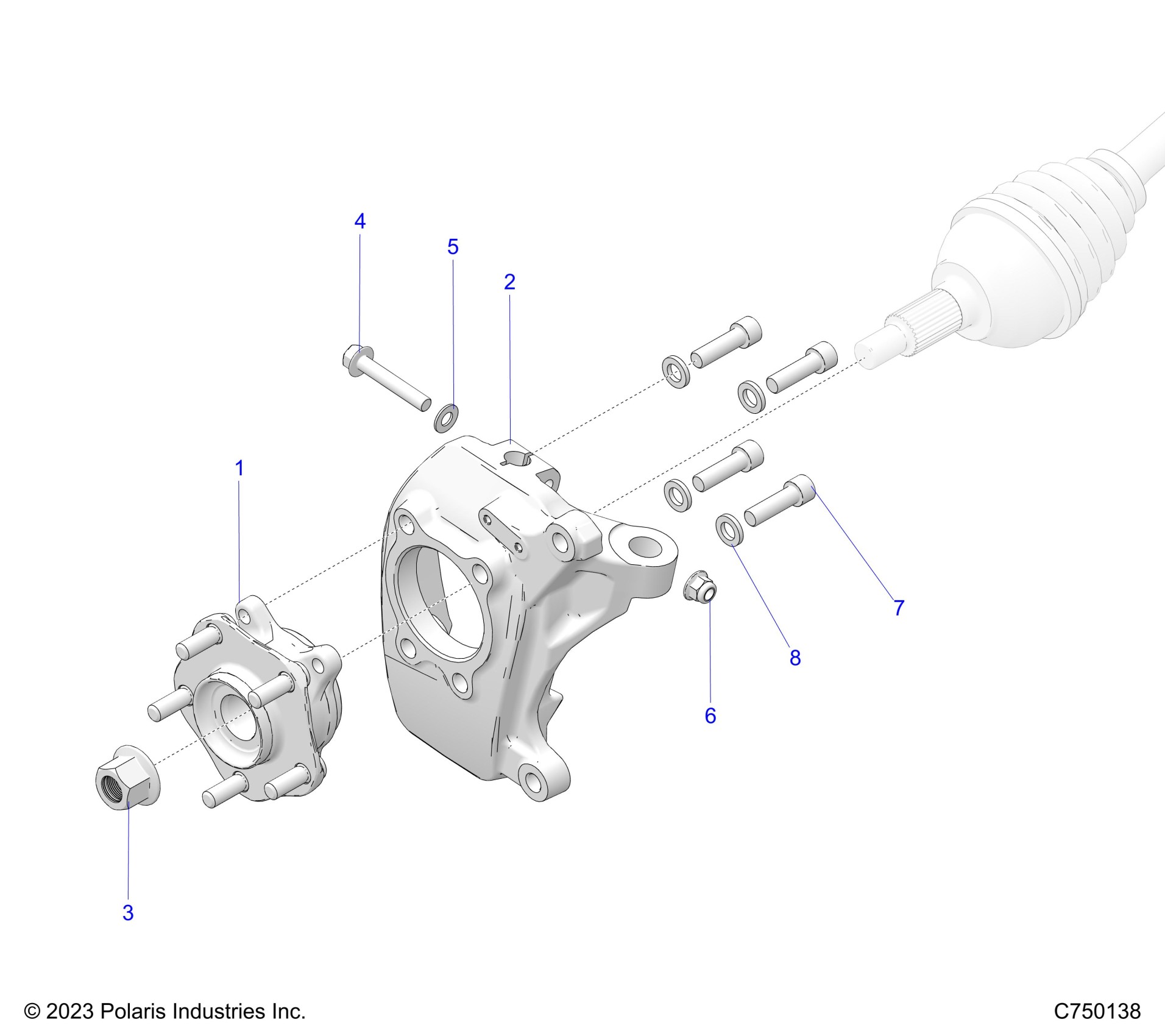 4

5

2

1

7

8

6

3

© 2023 Polaris Industries Inc.

C750138