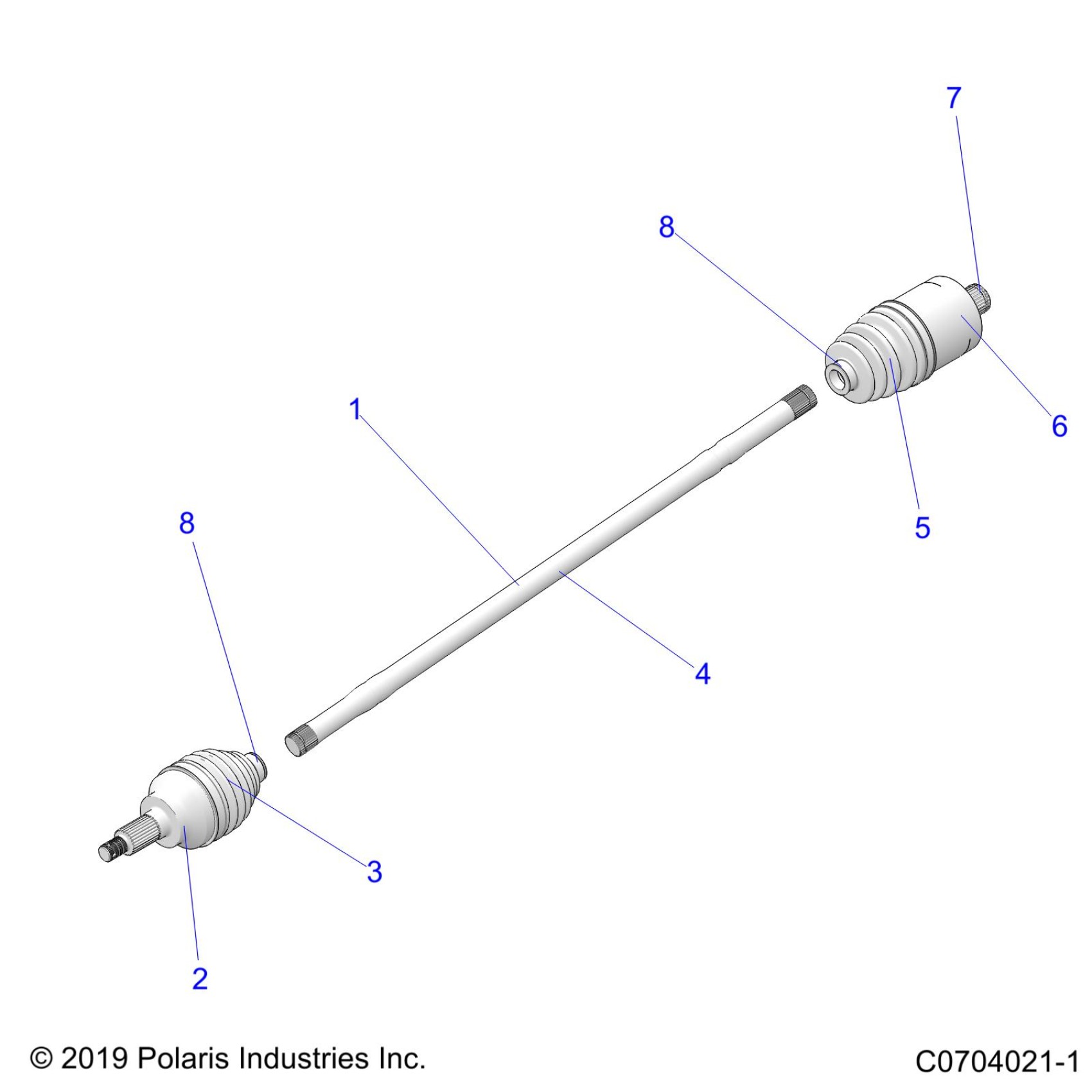 7

8

1

6

5

8

4

3

2

© 2019 Polaris Industries Inc.

C0704021-1