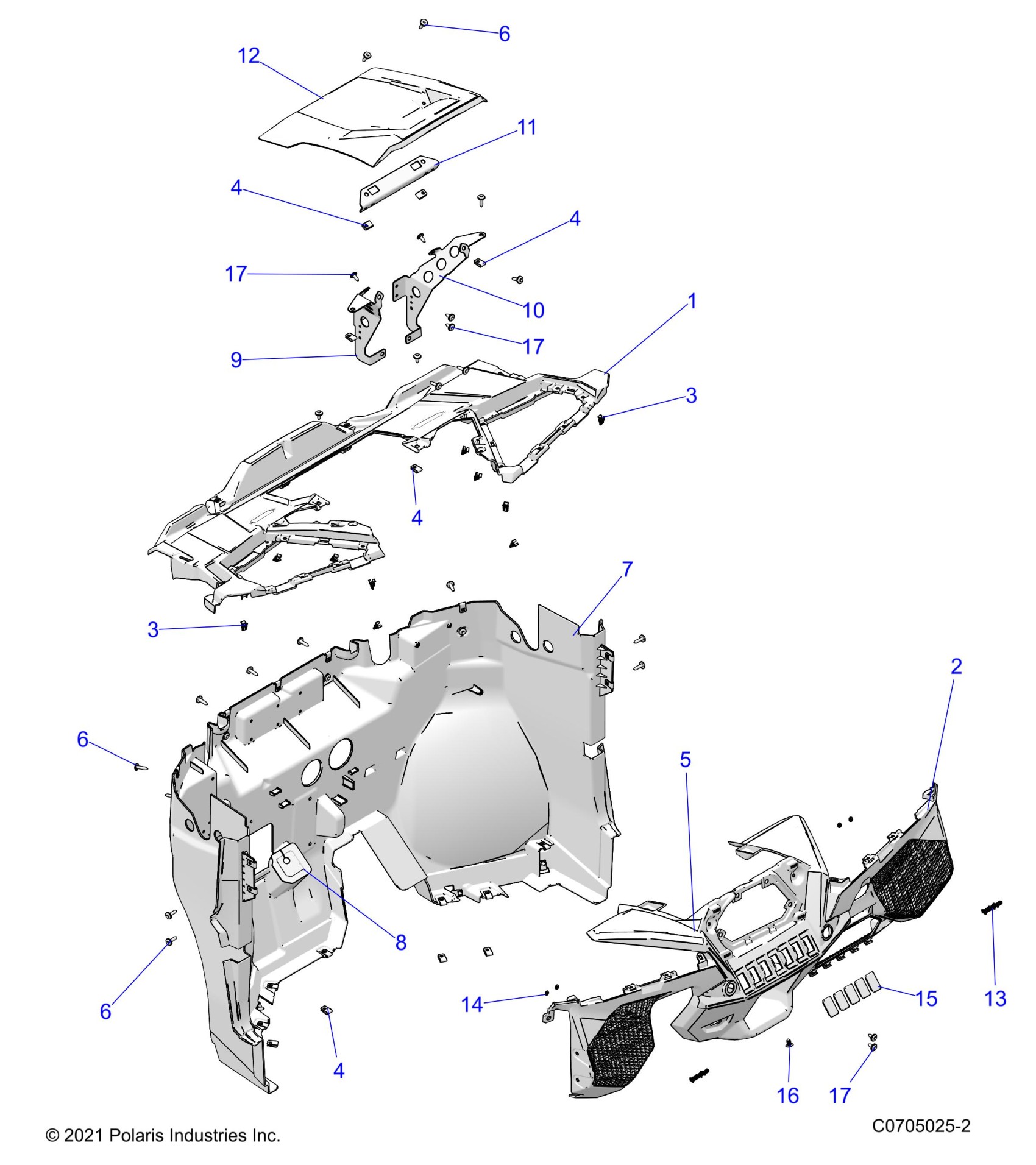 6
12
11
4
4
17
10
1
17
9
3
4
7
3
2
6
5
8
6
14
15
13
4
16
17
© 2021 Polaris Industries Inc.
C0705025-2