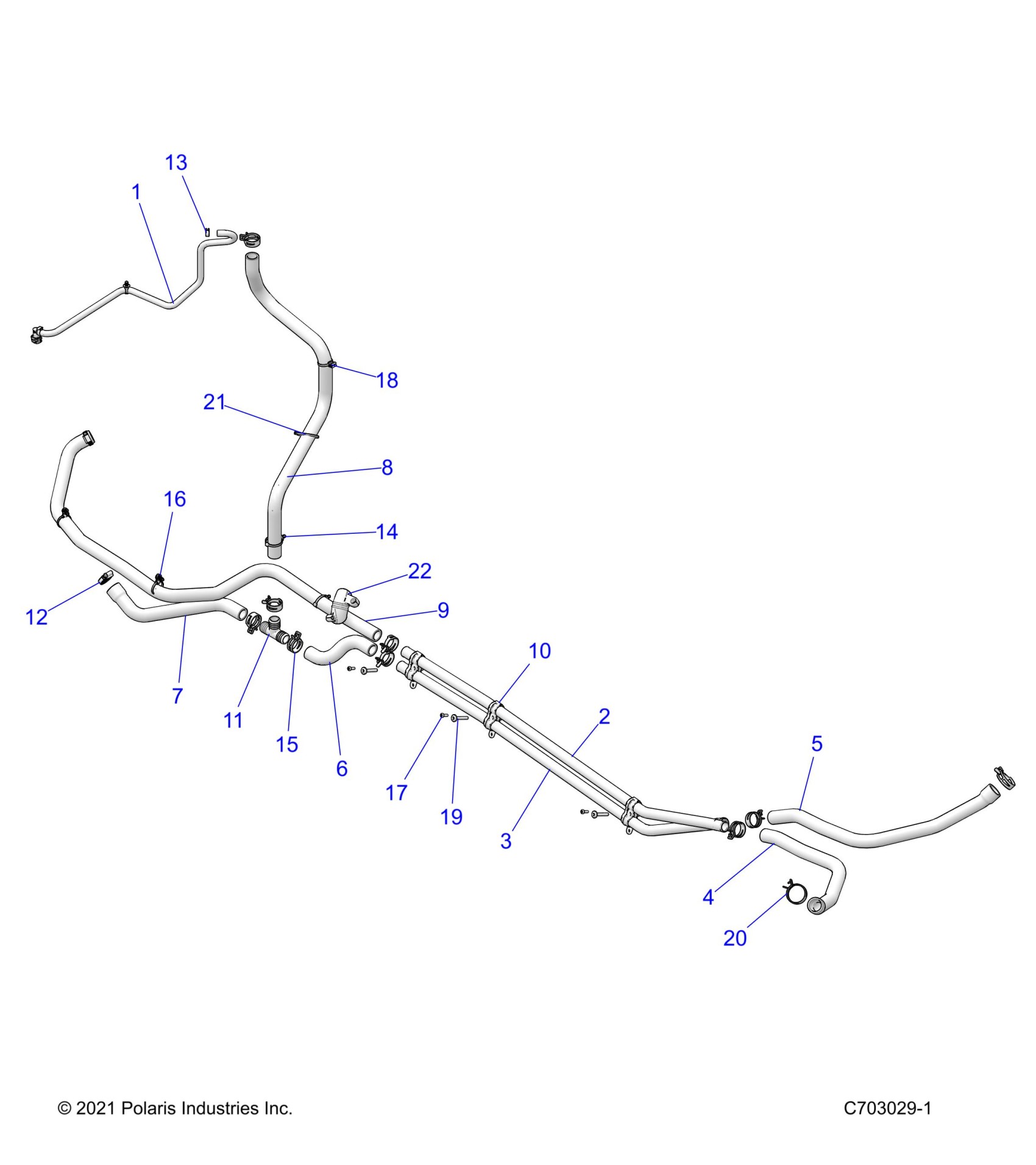 13
1
18
21
8
16
14
22
12
9
10
7
11
15
6
2
17
19
5
3
4
20

© 2021 Polaris Industries Inc.

C703029-1